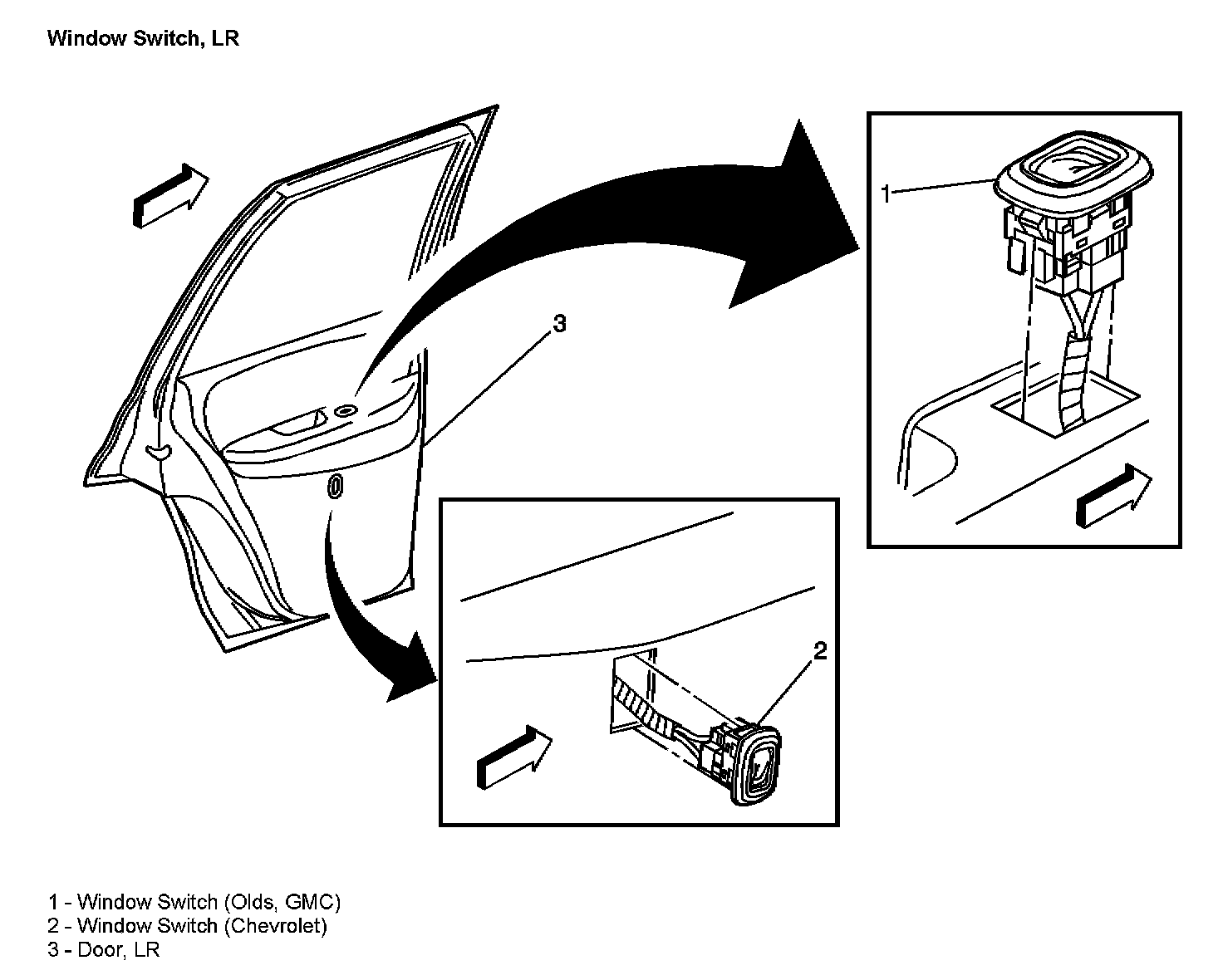 Window Switch, LR

3

1

2

1 - Window Switch (Olds, GMC)
2 - Window Switch (Chevrolet)
3 - Door, LR