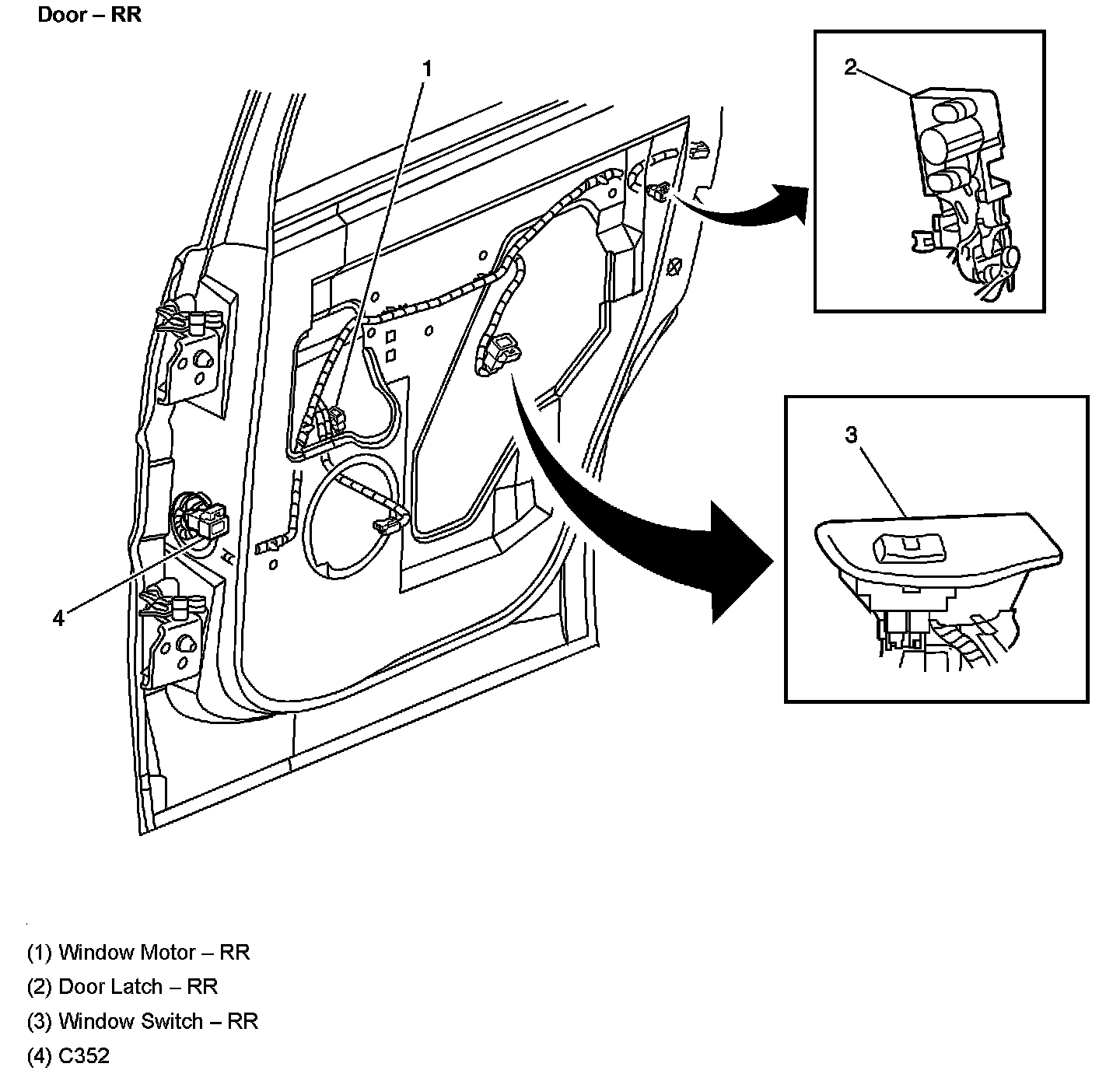 Door – RR

1

2

3

4

(1) Window Motor – RR

(2) Door Latch – RR

(3) Window Switch – RR

(4) C352