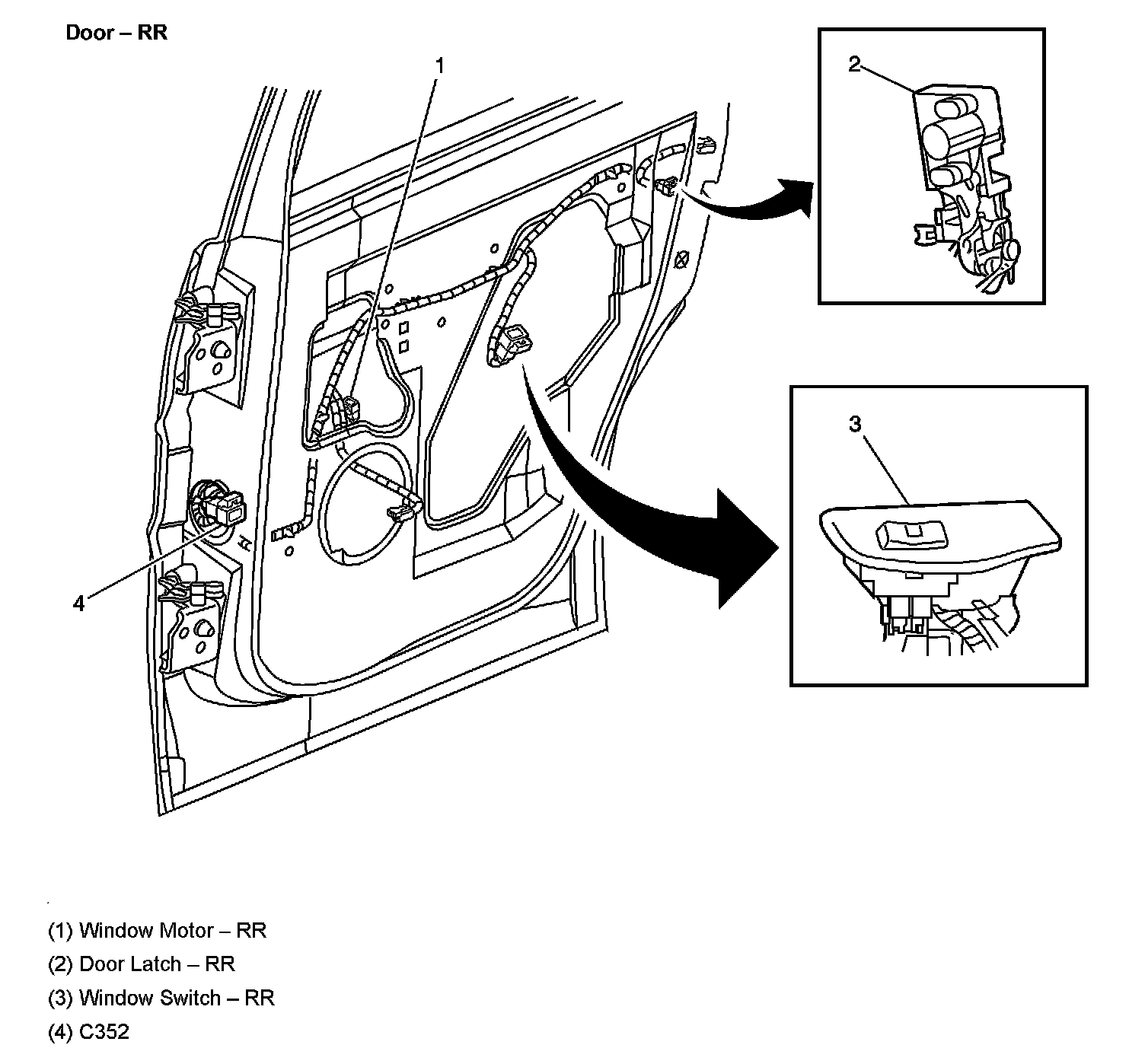 Door – RR

1

2

3

4

(1) Window Motor – RR

(2) Door Latch – RR

(3) Window Switch – RR

(4) C352