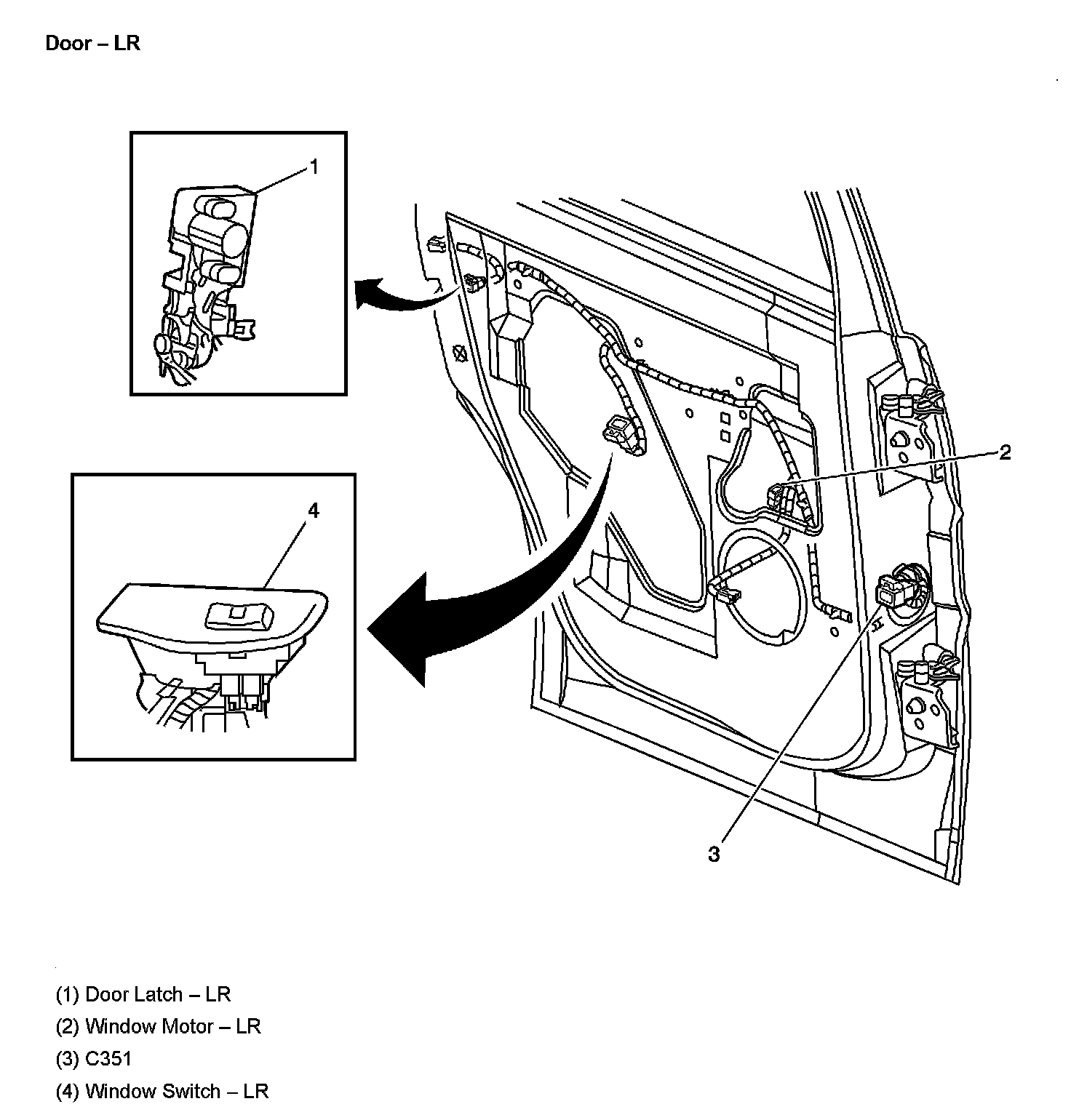 Door – LR

1

2

4

3

(1) Door Latch – LR

(2) Window Motor – LR

(3) C351

(4) Window Switch – LR