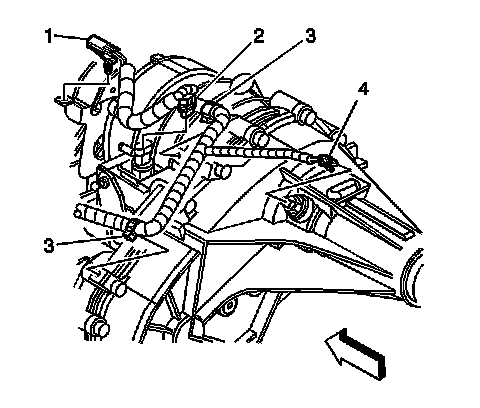 1
2
3
4
3