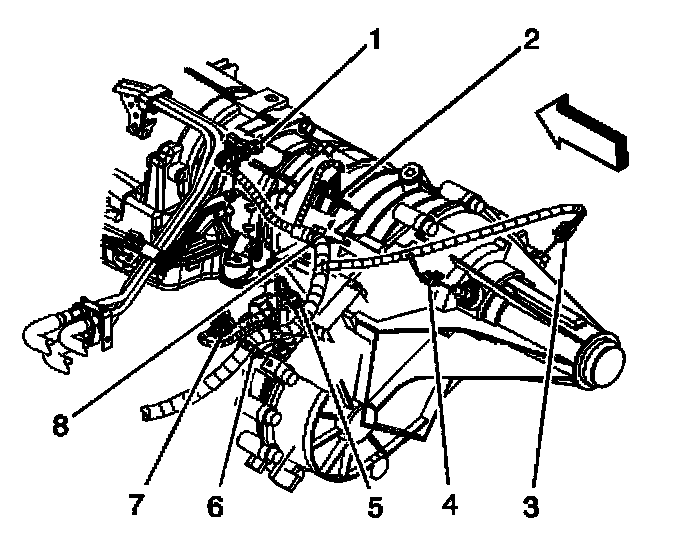 1
2
8
7
6
5
4
3