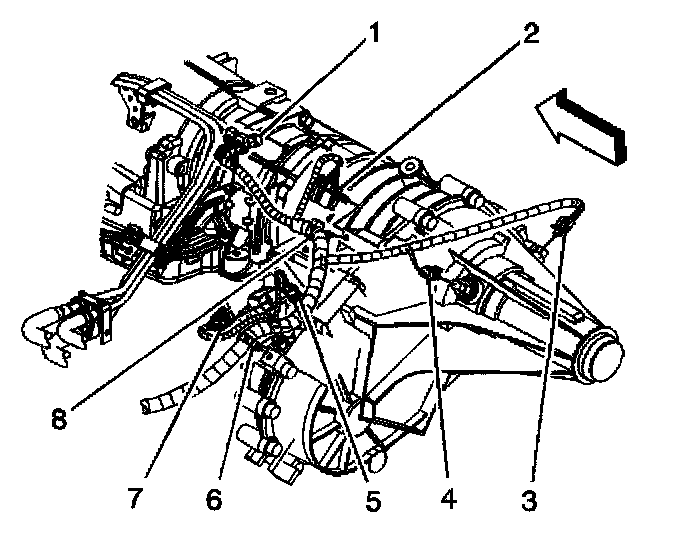 1
2
8
7
6
5
4
3