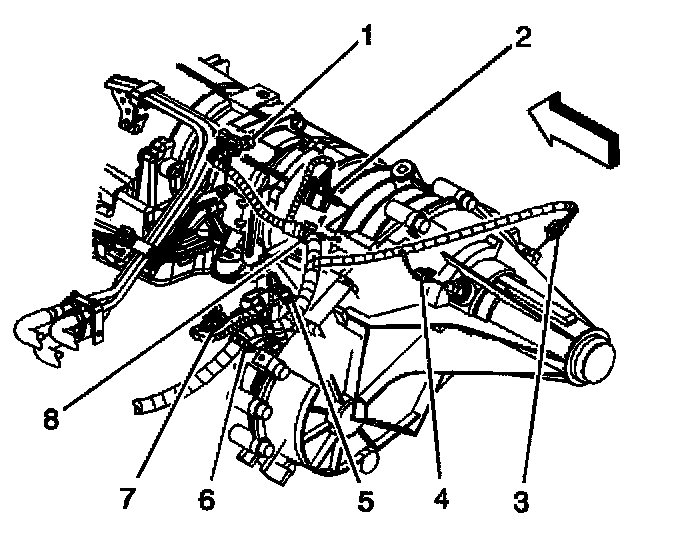 1
2
8
7
6
5
4
3