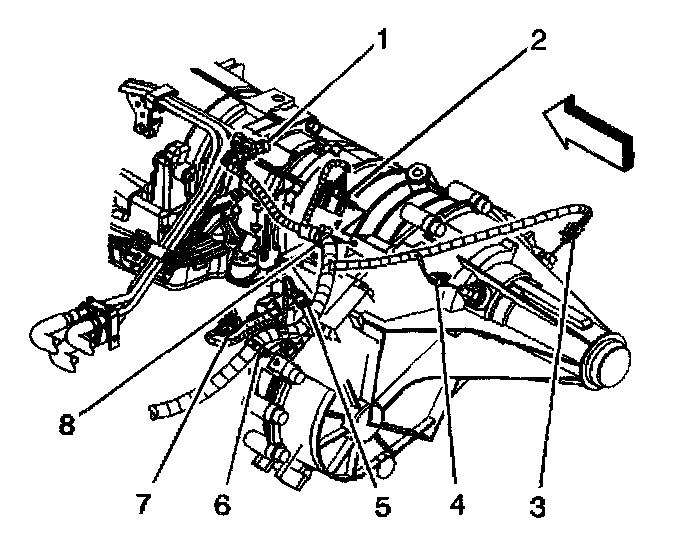 1
2
8
7
6
5
4
3