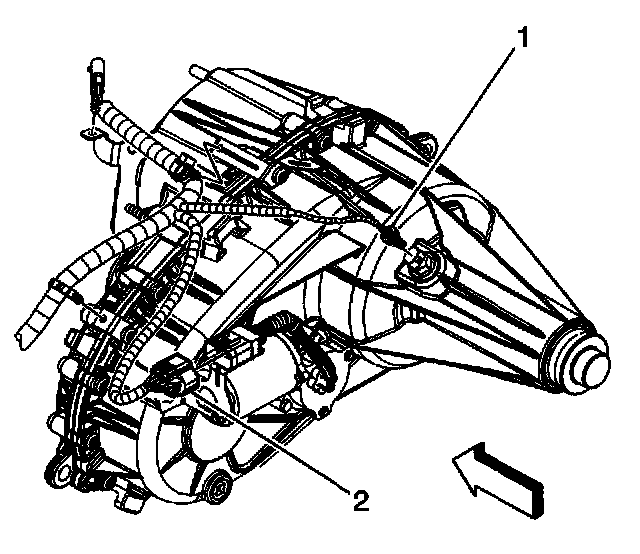 1
2