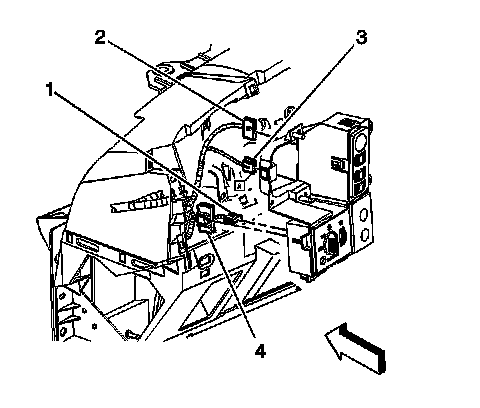 2
3
1
4