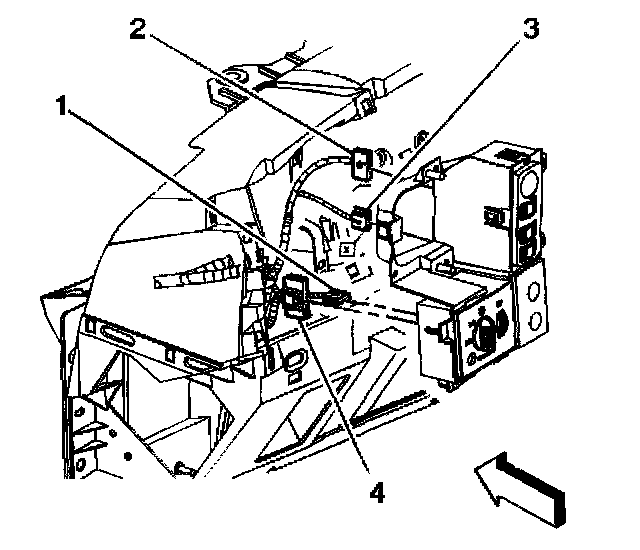 2
3
1
4