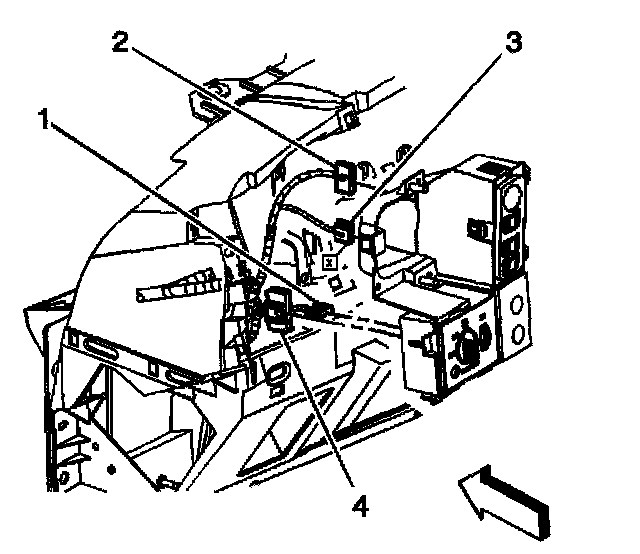 2
3
1
4