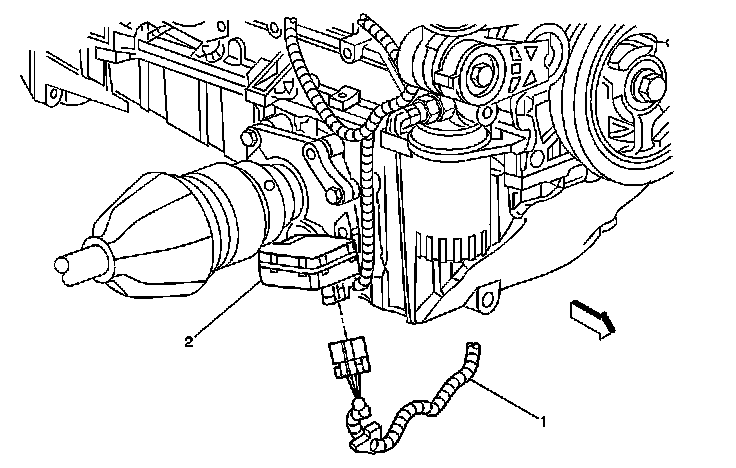 2

1