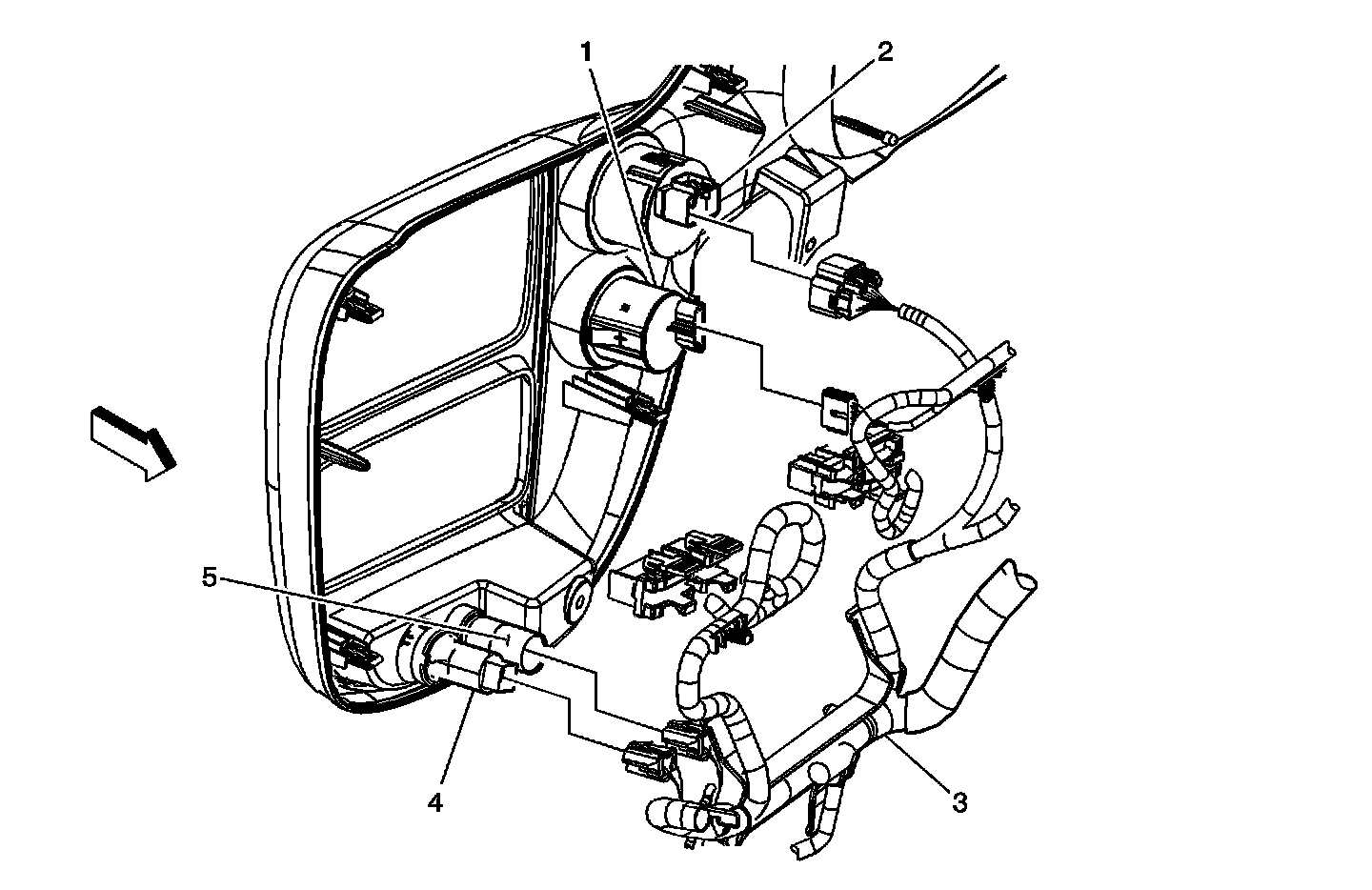 1
2
5
4
3