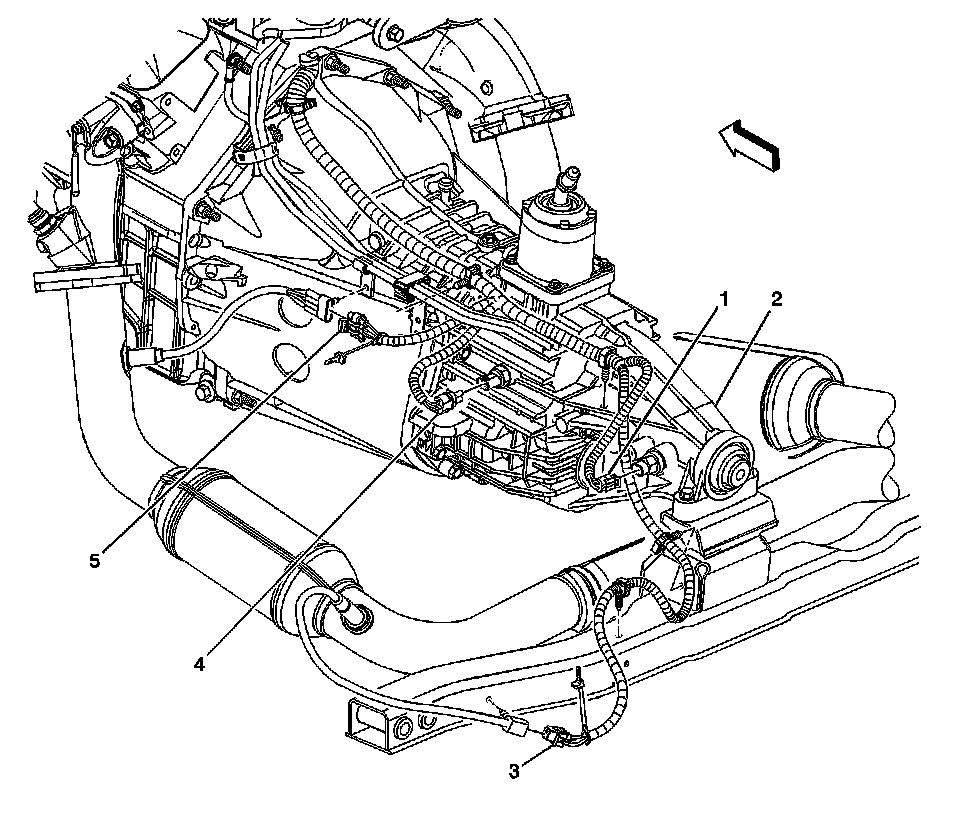 1
2
5
4
3