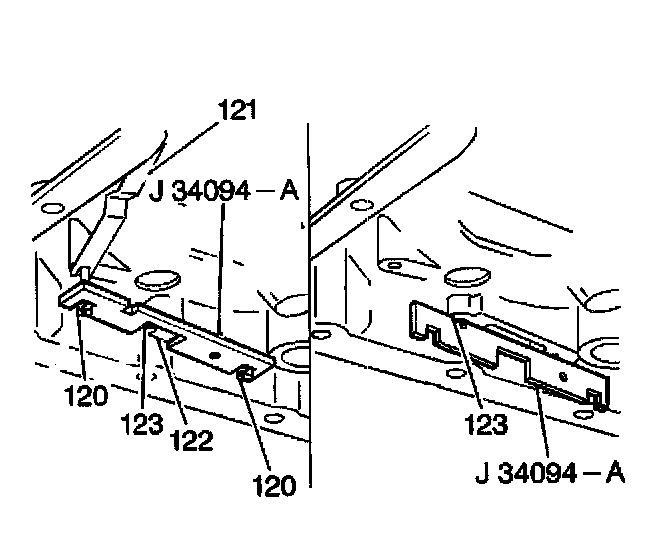 121
J 34094 – A
120
123
122
120

123
J 34094 – A