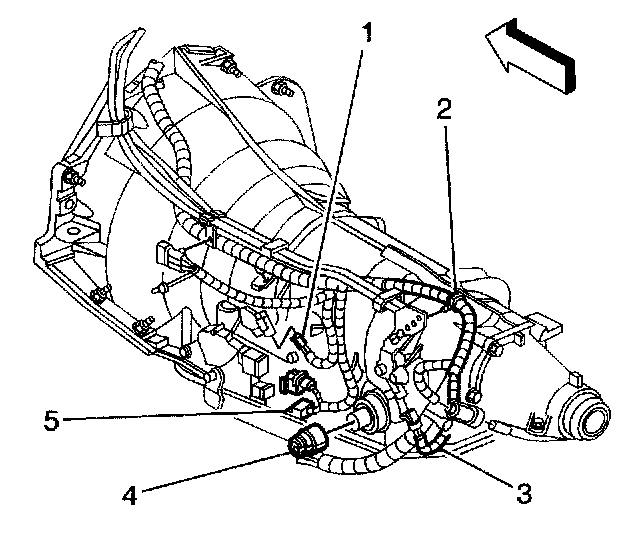 1
2
5
4
3