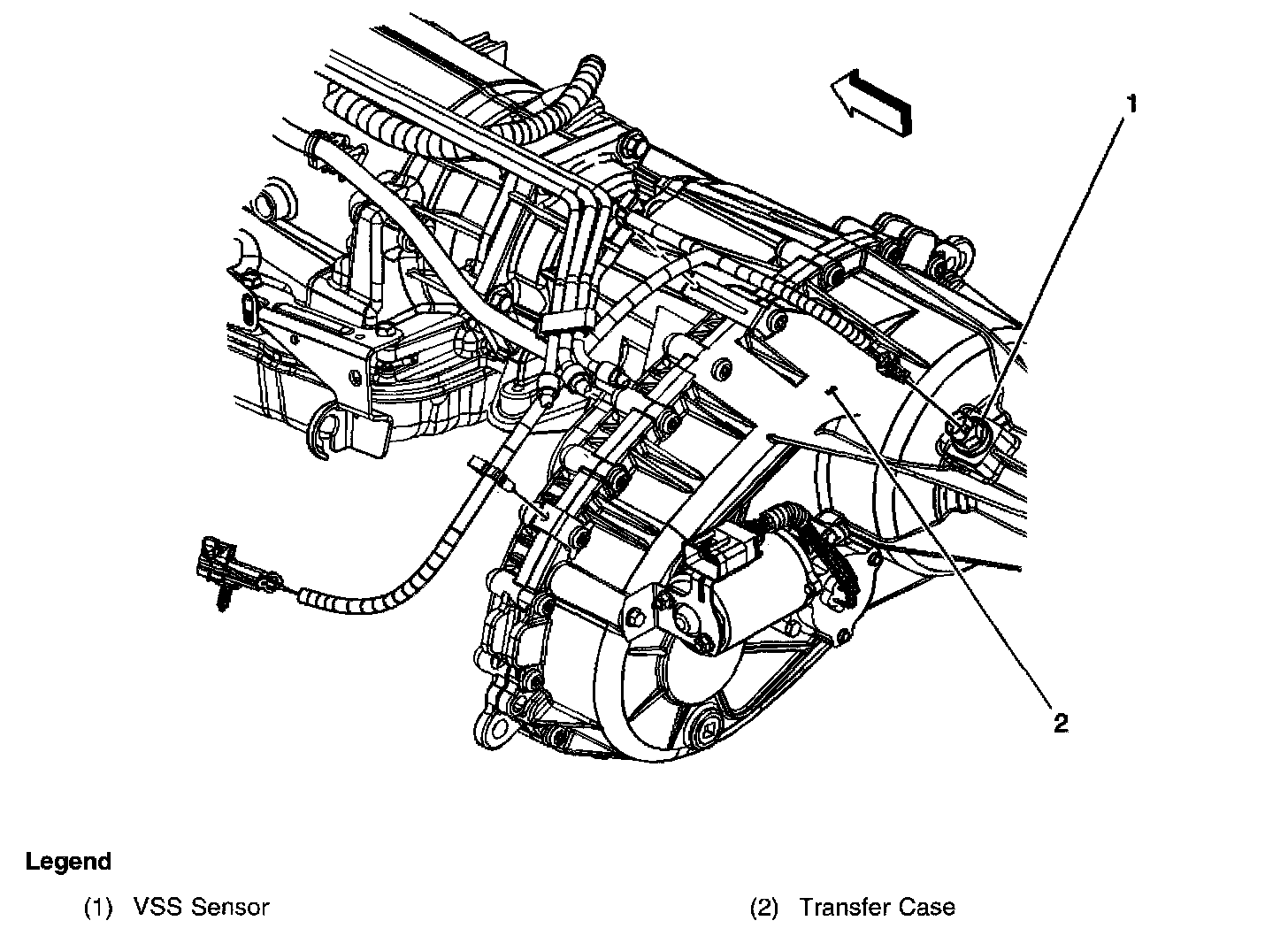 1

2

Legend

(1) VSS Sensor

(2) Transfer Case