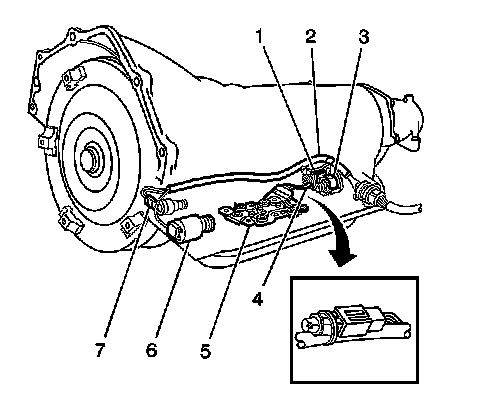 1
2
3
4
7
6
5