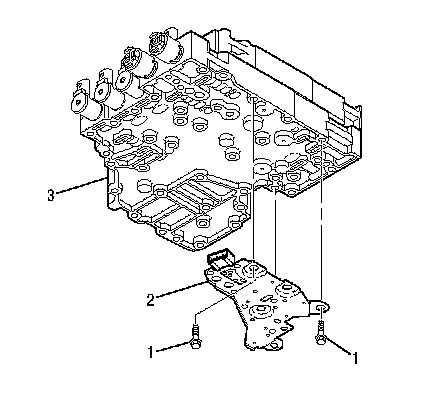 3
2
1
1