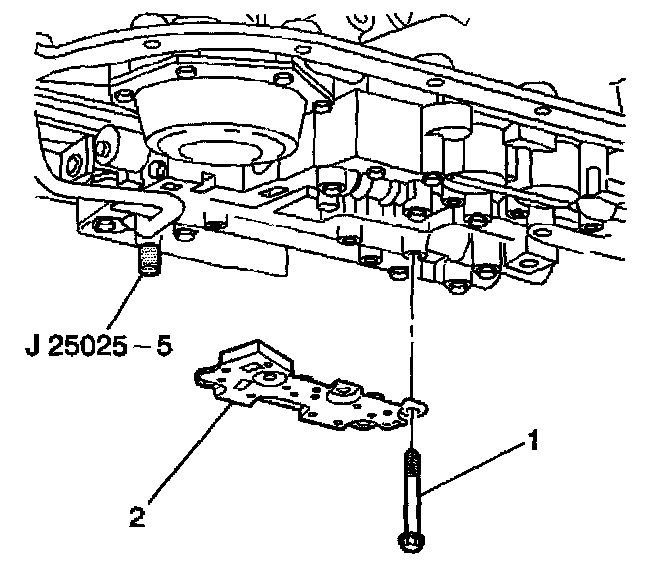 J 25025 – 5

1

2