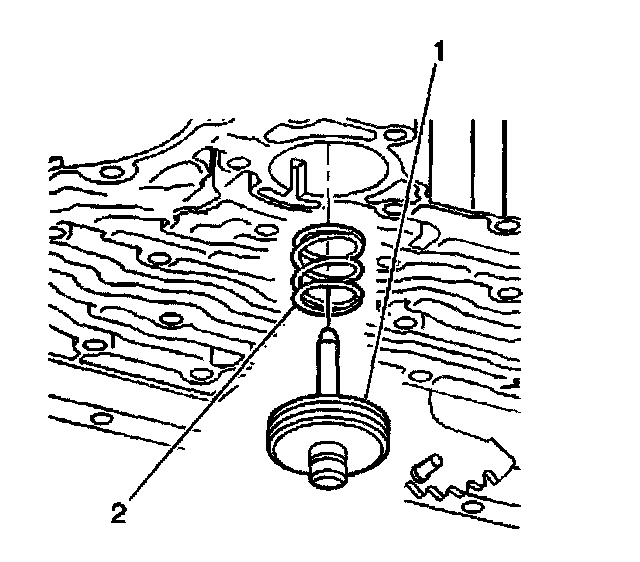 1

2