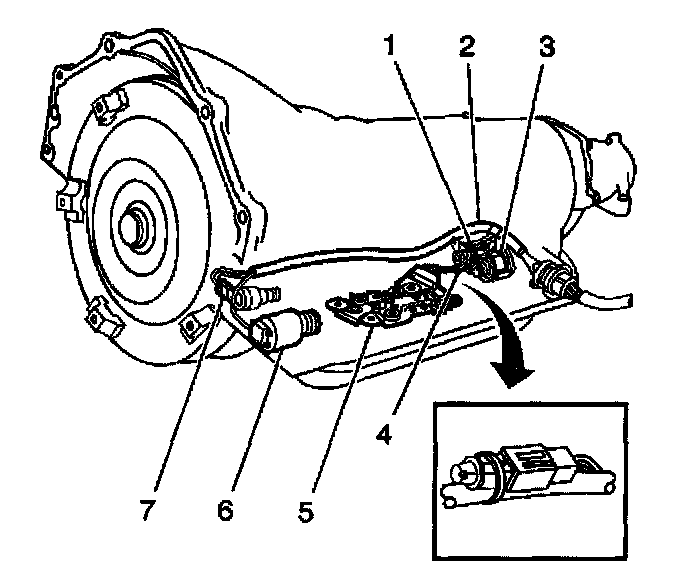 1
2
3
4
7
6
5