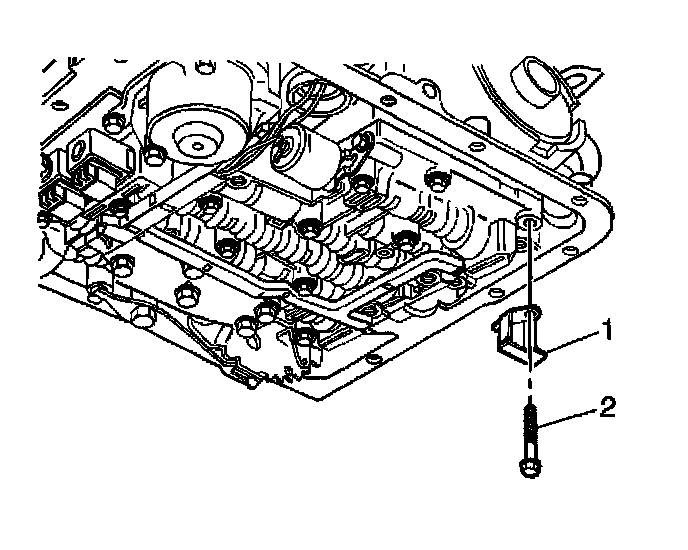 1
2