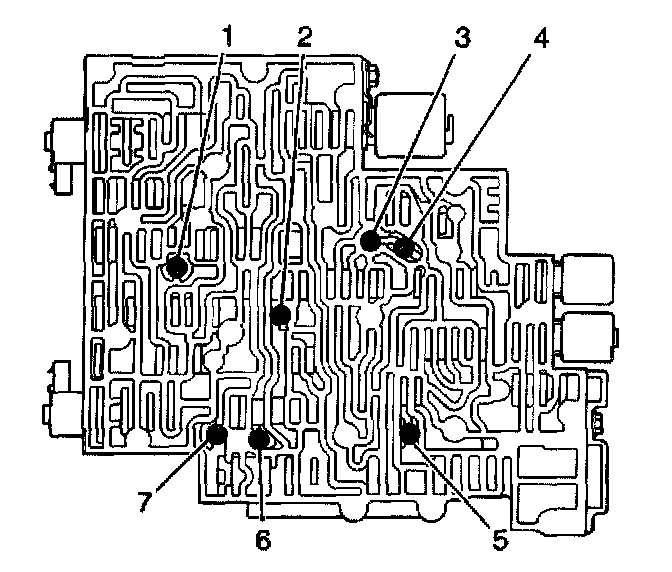 1
2
3
4
7
6
5