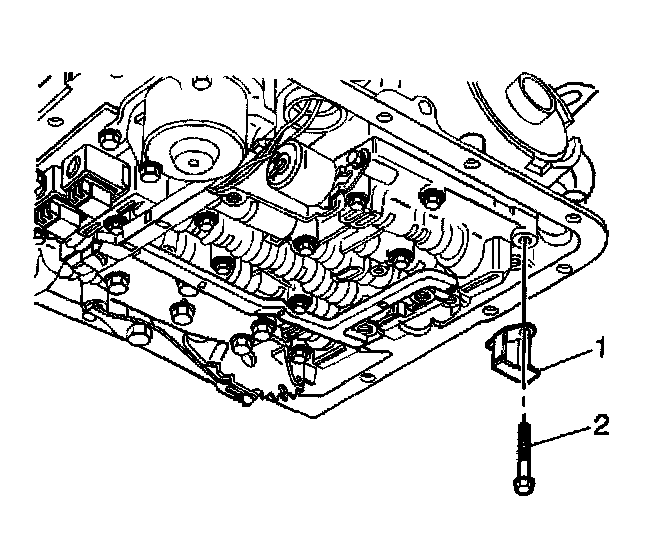 1
2