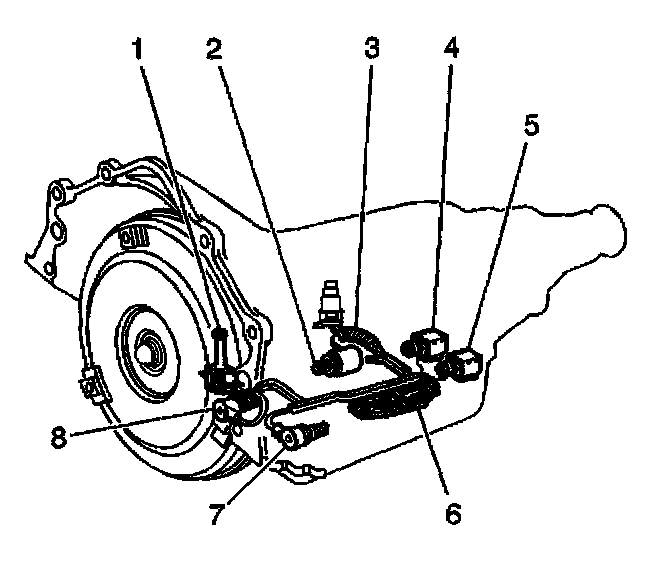 1
2
3
4
5
8
7
6