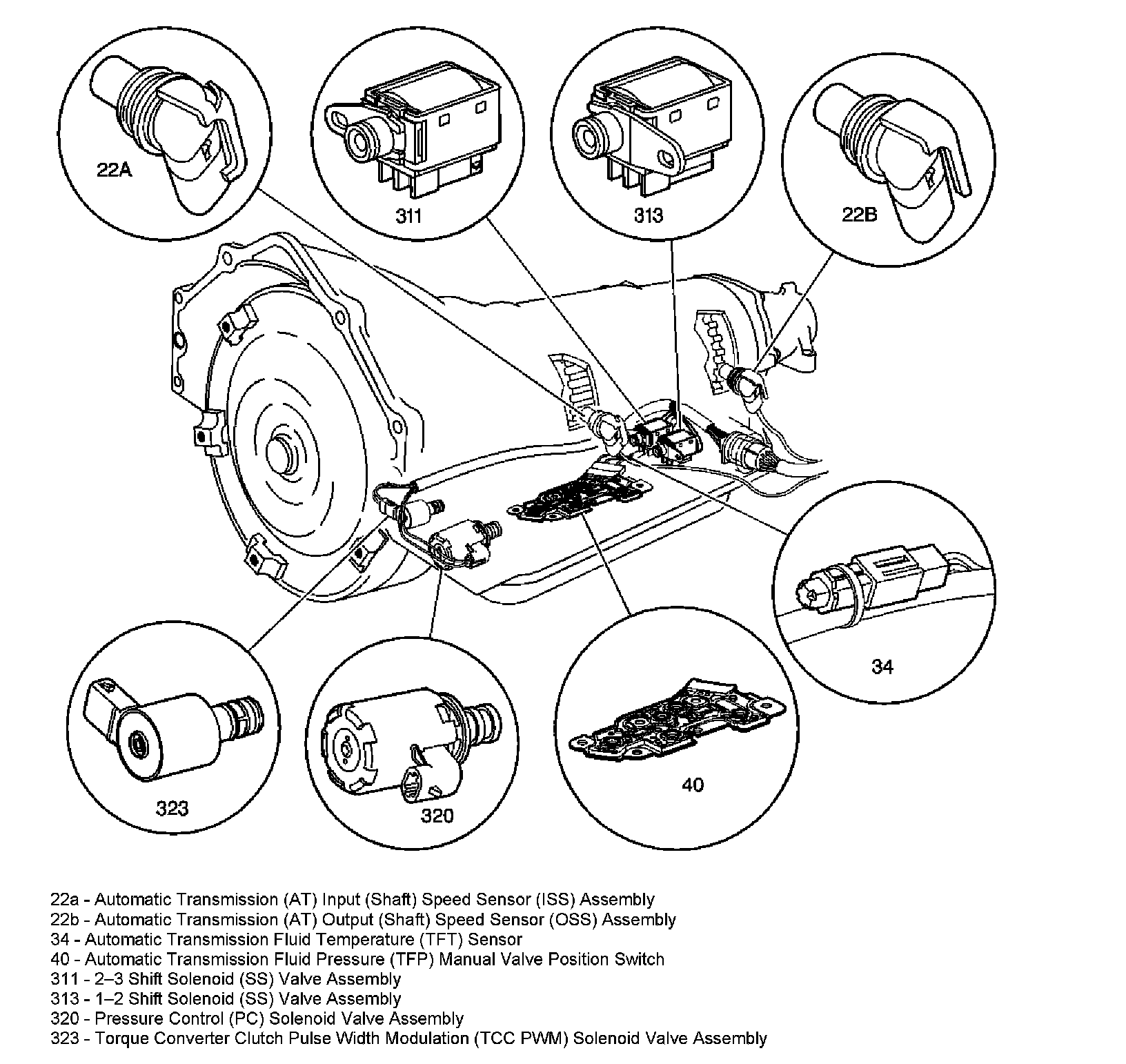 22A

311

313

22B

34

323

320

40

22a - Automatic Transmission (AT) Input (Shaft) Speed Sensor (ISS) Assembly
22b - Automatic Transmission (AT) Output (Shaft) Speed Sensor (OSS) Assembly
34 - Automatic Transmission Fluid Temperature (TFT) Sensor
40 - Automatic Transmission Fluid Pressure (TFP) Manual Valve Position Switch
311 - 2–3 Shift Solenoid (SS) Valve Assembly
313 - 1–2 Shift Solenoid (SS) Valve Assembly
320 - Pressure Control (PC) Solenoid Valve Assembly
323 - Torque Converter Clutch Pulse Width Modulation (TCC PWM) Solenoid Valve Assembly