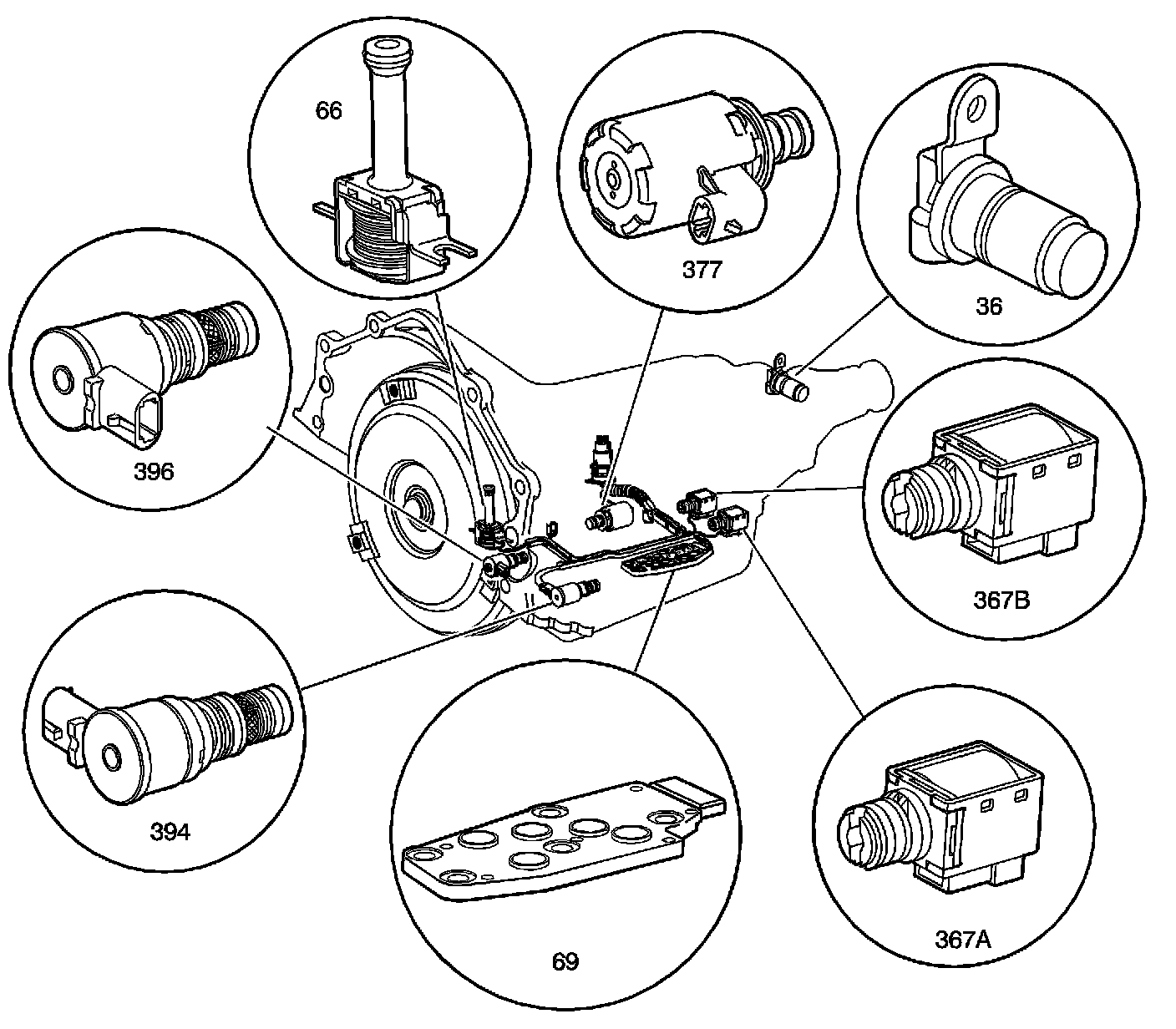 66

377

36

396

367B

394

69

367A