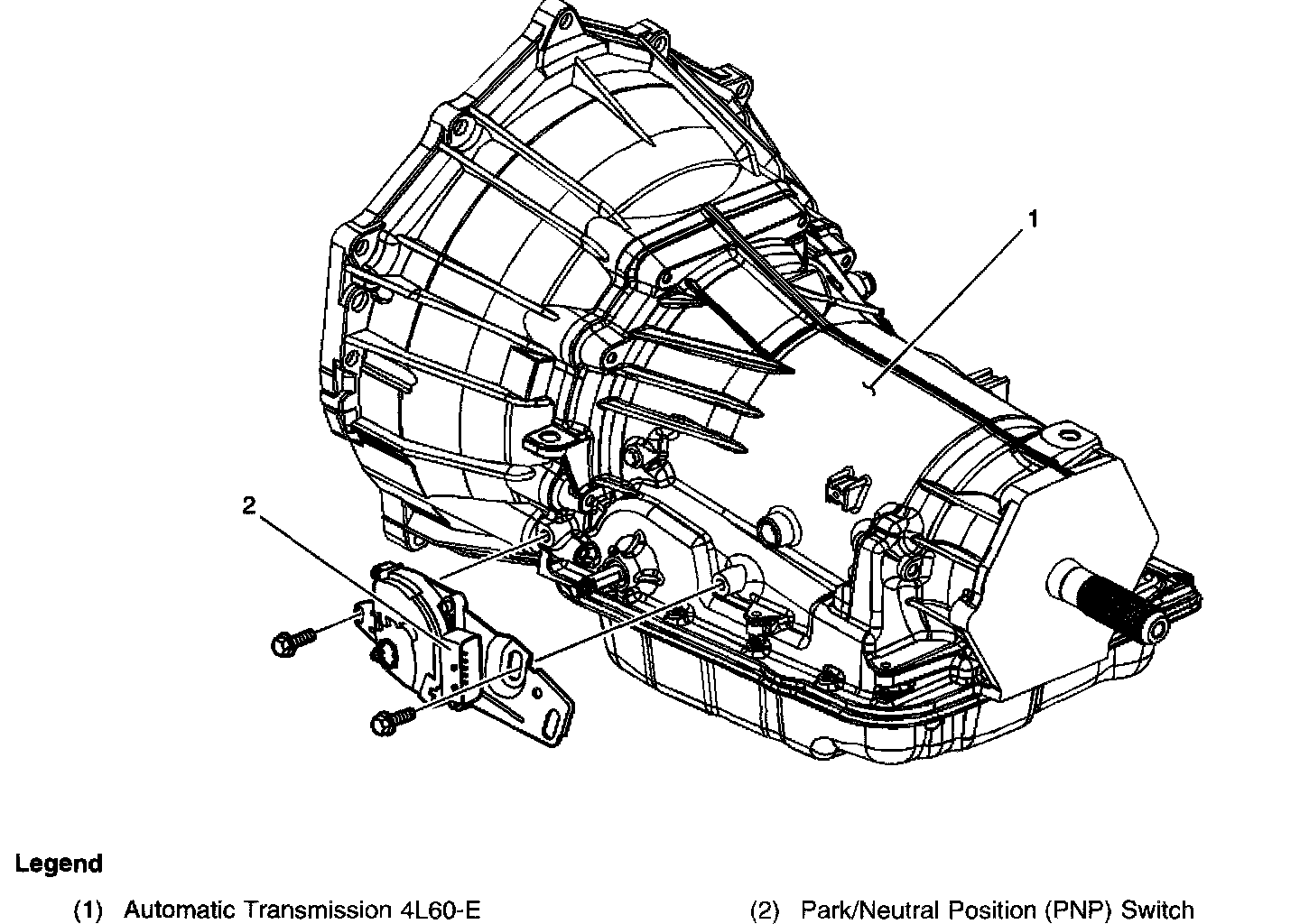 1

2

Legend

(1) Automatic Transmission 4L60-E

(2) Park/Neutral Position (PNP) Switch