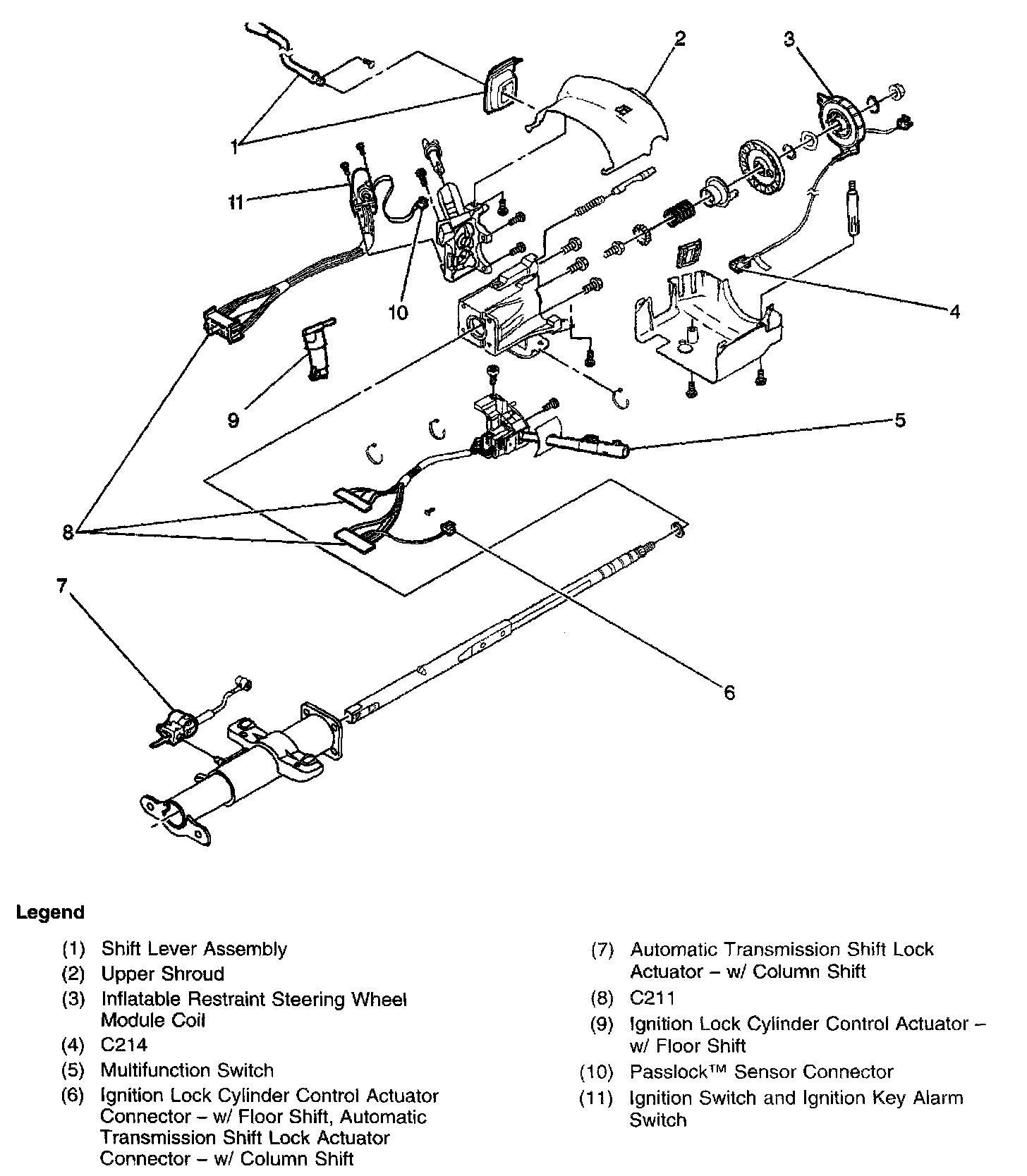 2
3
1
11
10
4
9
5
8
7
6

Legend

(1) Shift Lever Assembly
(2) Upper Shroud
(3) Inflatable Restraint Steering Wheel Module Coil
(4) C214
(5) Multifunction Switch
(6) Ignition Lock Cylinder Control Actuator Connector – w/ Floor Shift, Automatic Transmission Shift Lock Actuator Connector – w/ Column Shift

(7) Automatic Transmission Shift Lock Actuator – w/ Column Shift
(8) C211
(9) Ignition Lock Cylinder Control Actuator – w/ Floor Shift
(10) Passlock™ Sensor Connector
(11) Ignition Switch and Ignition Key Alarm Switch