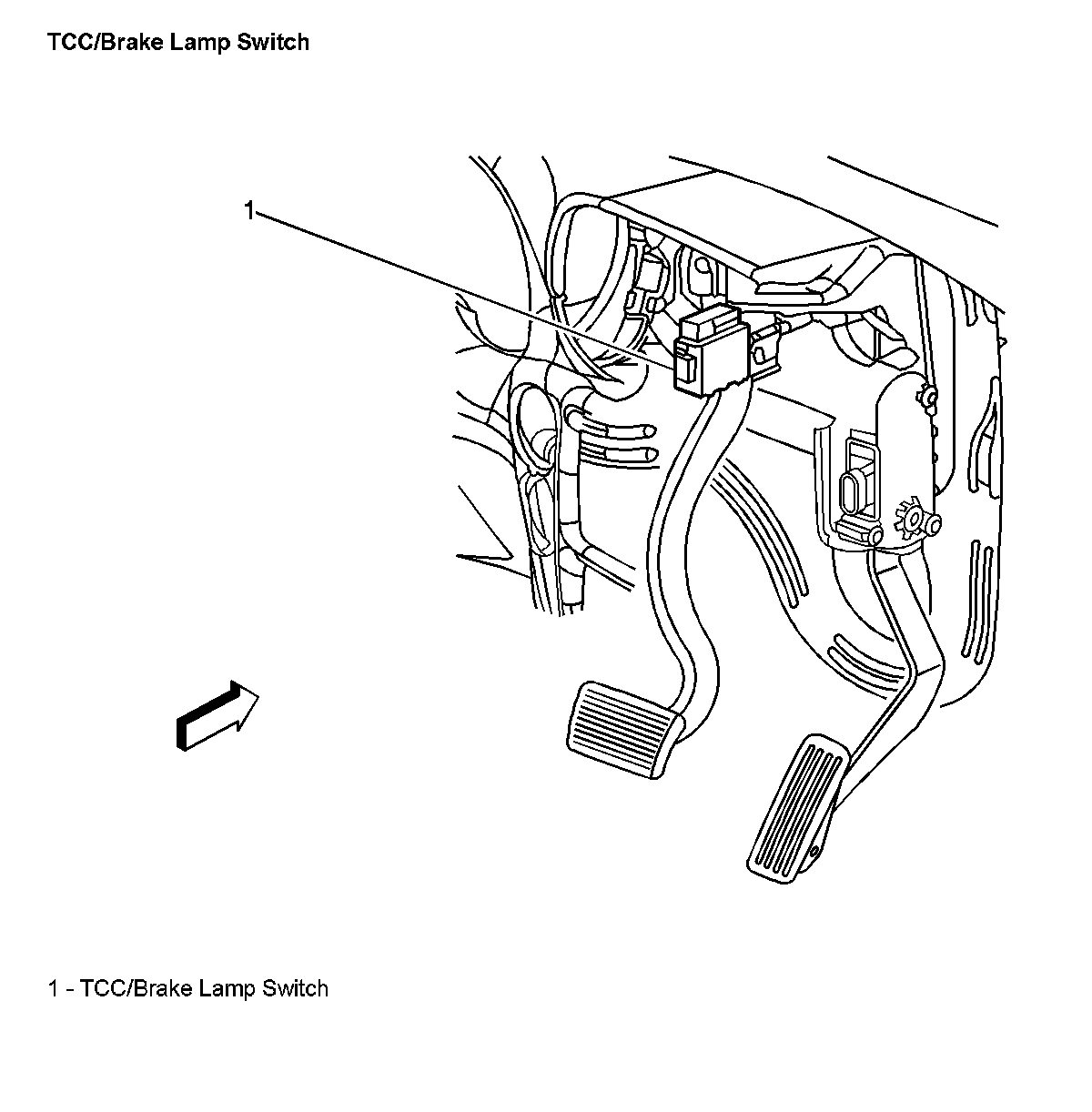 TCC/Brake Lamp Switch

1

1 - TCC/Brake Lamp Switch