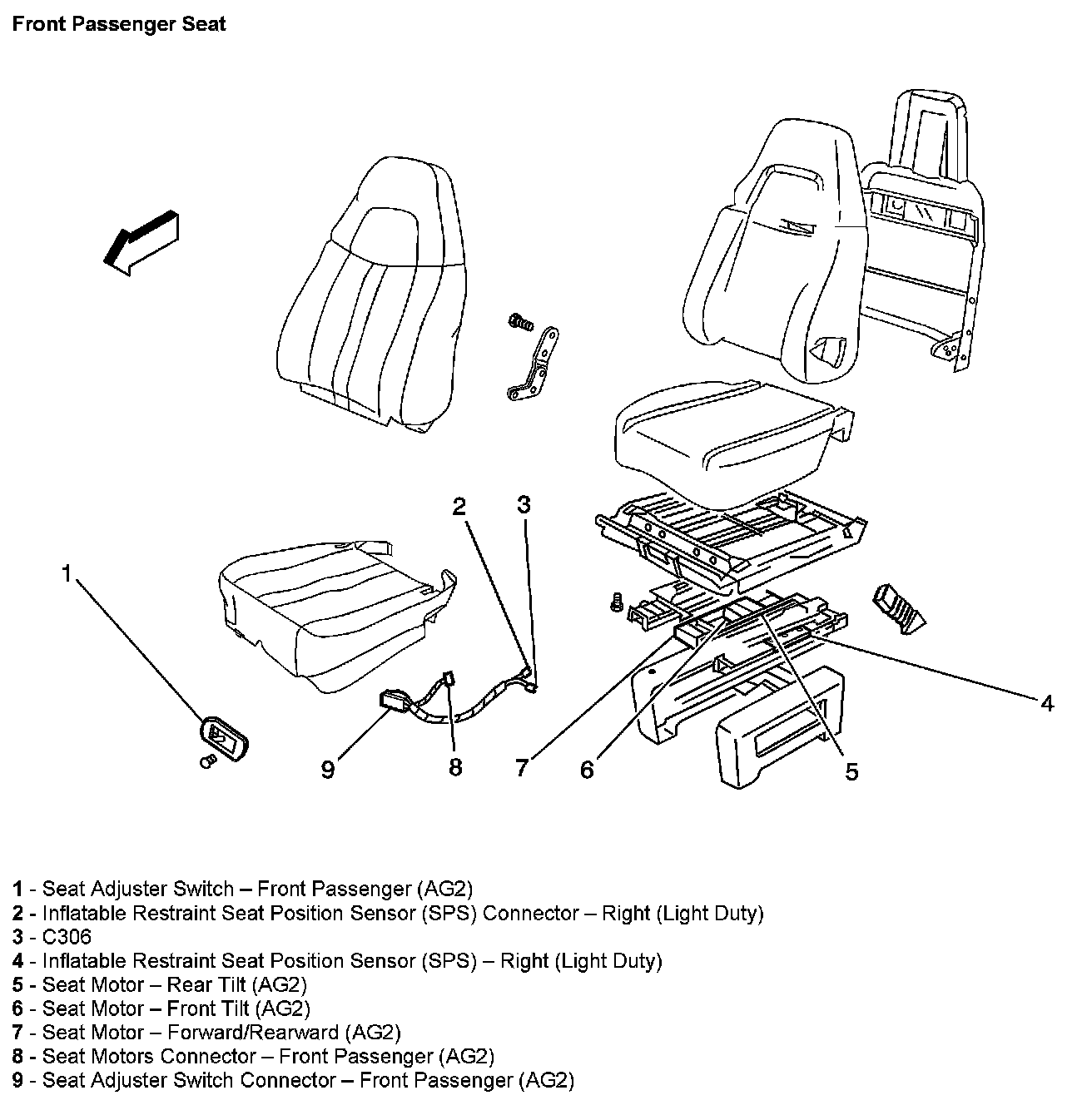 Front Passenger Seat

2
3
1
4
9
8
7
6
5

1 - Seat Adjuster Switch – Front Passenger (AG2)
2 - Inflatable Restraint Seat Position Sensor (SPS) Connector – Right (Light Duty)
3 - C306
4 - Inflatable Restraint Seat Position Sensor (SPS) – Right (Light Duty)
5 - Seat Motor – Rear Tilt (AG2)
6 - Seat Motor – Front Tilt (AG2)
7 - Seat Motor – Forward/Rearward (AG2)
8 - Seat Motors Connector – Front Passenger (AG2)
9 - Seat Adjuster Switch Connector – Front Passenger (AG2)