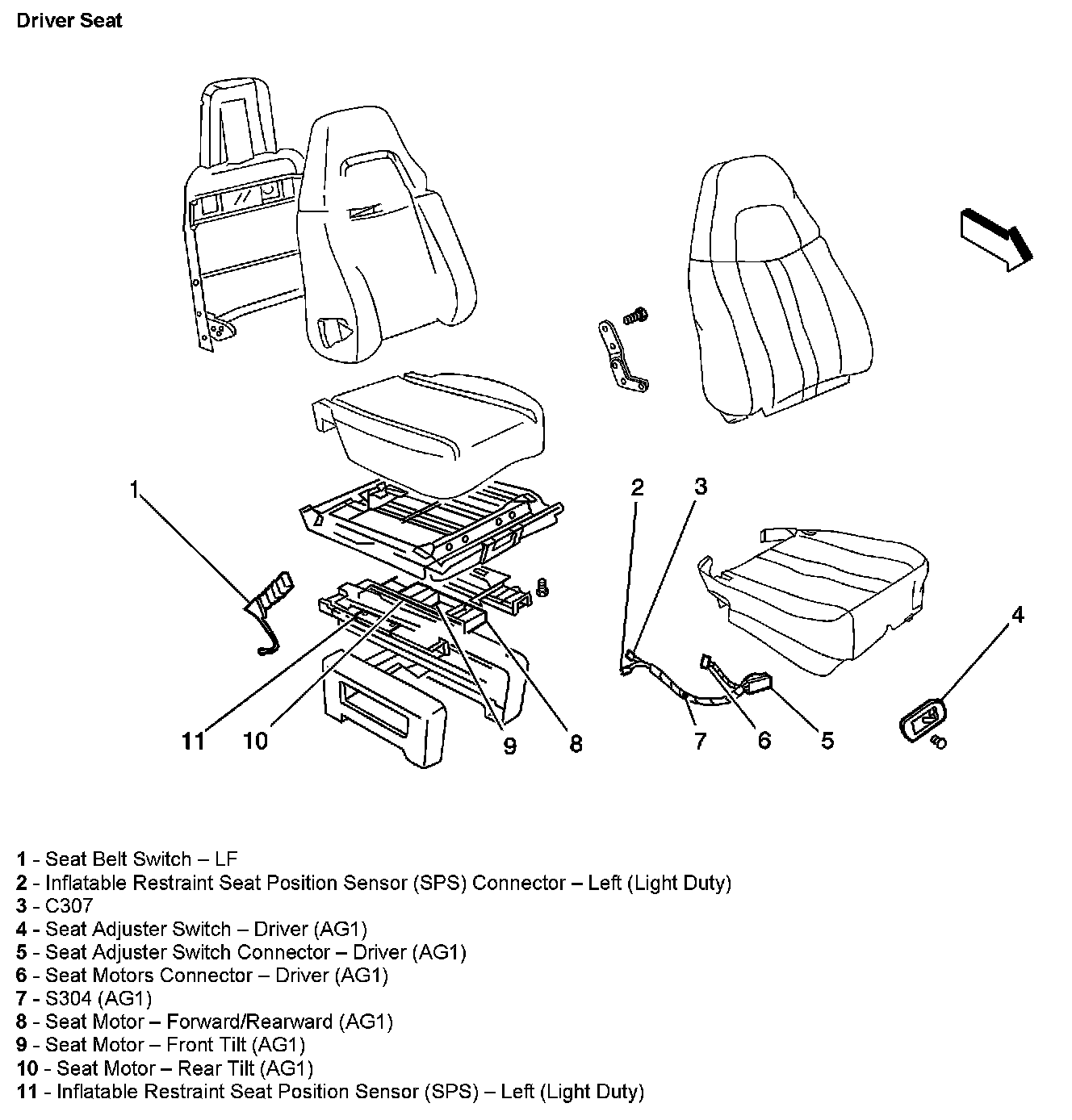 Driver Seat

1

2

3

4

11

10

9

8

7

6

5

1 - Seat Belt Switch – LF
2 - Inflatable Restraint Seat Position Sensor (SPS) Connector – Left (Light Duty)
3 - C307
4 - Seat Adjuster Switch – Driver (AG1)
5 - Seat Adjuster Switch Connector – Driver (AG1)
6 - Seat Motors Connector – Driver (AG1)
7 - S304 (AG1)
8 - Seat Motor – Forward/Rearward (AG1)
9 - Seat Motor – Front Tilt (AG1)
10 - Seat Motor – Rear Tilt (AG1)
11 - Inflatable Restraint Seat Position Sensor (SPS) – Left (Light Duty)