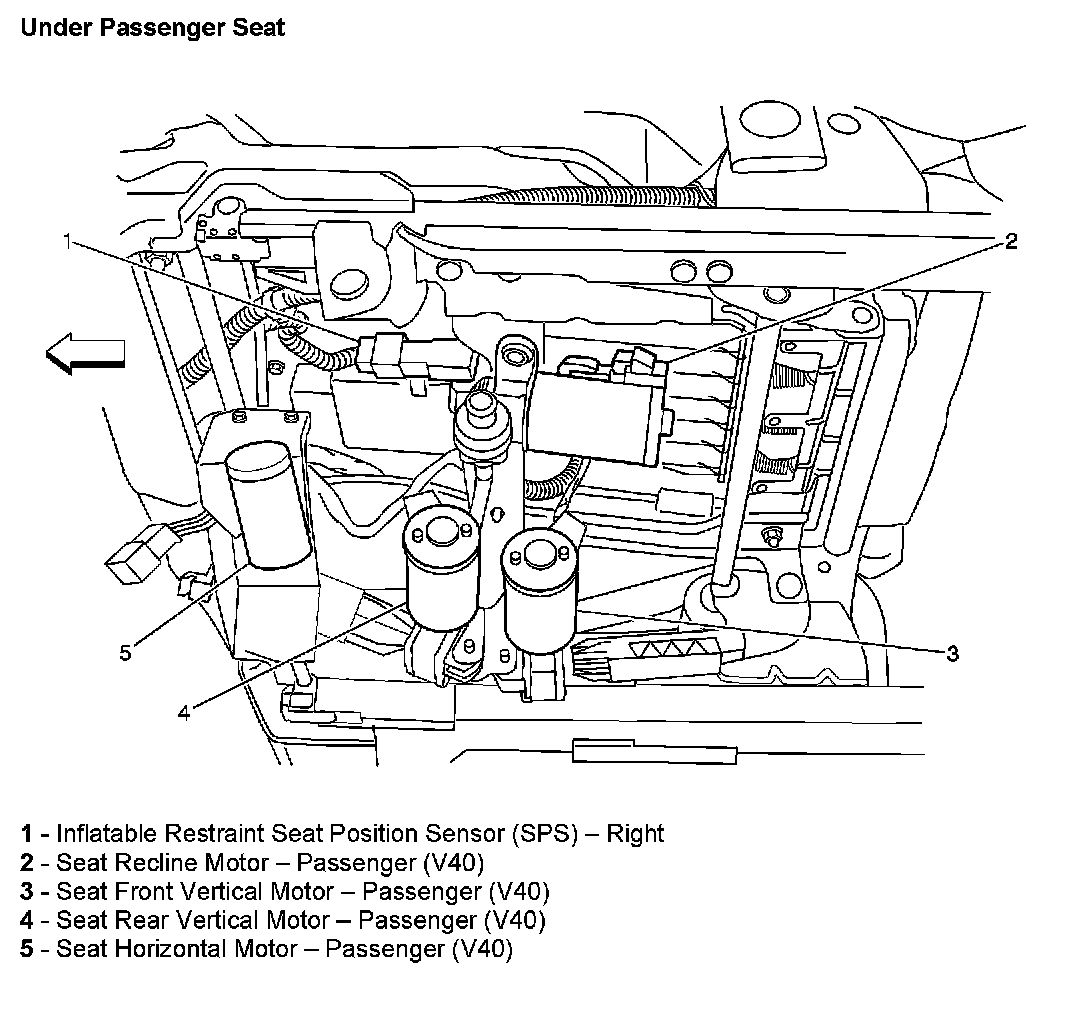 Under Passenger Seat

1

2

5

4

3

1 - Inflatable Restraint Seat Position Sensor (SPS) – Right
2 - Seat Recline Motor – Passenger (V40)
3 - Seat Front Vertical Motor – Passenger (V40)
4 - Seat Rear Vertical Motor – Passenger (V40)
5 - Seat Horizontal Motor – Passenger (V40)