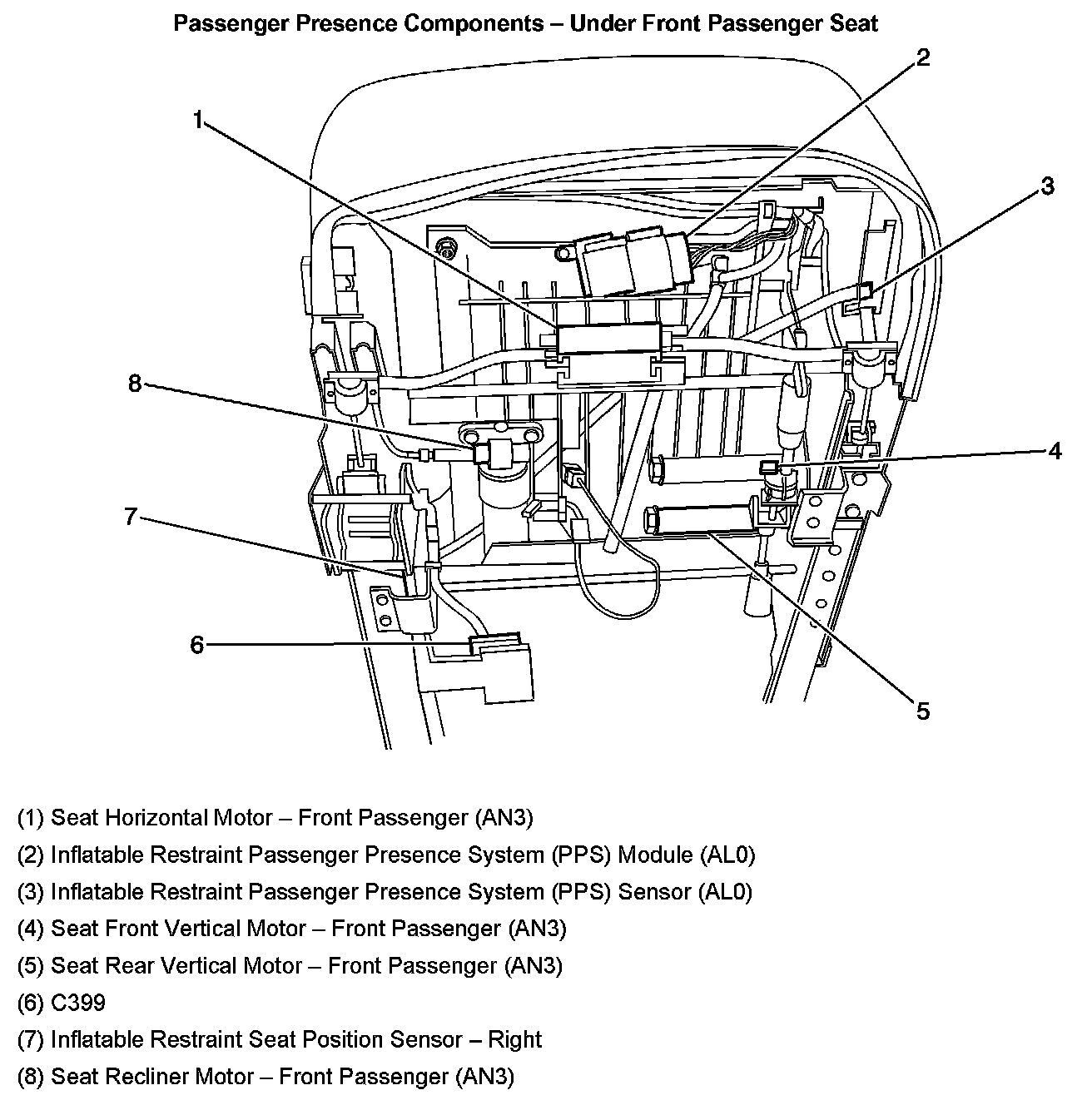 Passenger Presence Components – Under Front Passenger Seat

2

1

3

8

4

7

6

5

(1) Seat Horizontal Motor – Front Passenger (AN3)

(2) Inflatable Restraint Passenger Presence System (PPS) Module (AL0)

(3) Inflatable Restraint Passenger Presence System (PPS) Sensor (AL0)

(4) Seat Front Vertical Motor – Front Passenger (AN3)

(5) Seat Rear Vertical Motor – Front Passenger (AN3)

(6) C399

(7) Inflatable Restraint Seat Position Sensor – Right

(8) Seat Recliner Motor – Front Passenger (AN3)