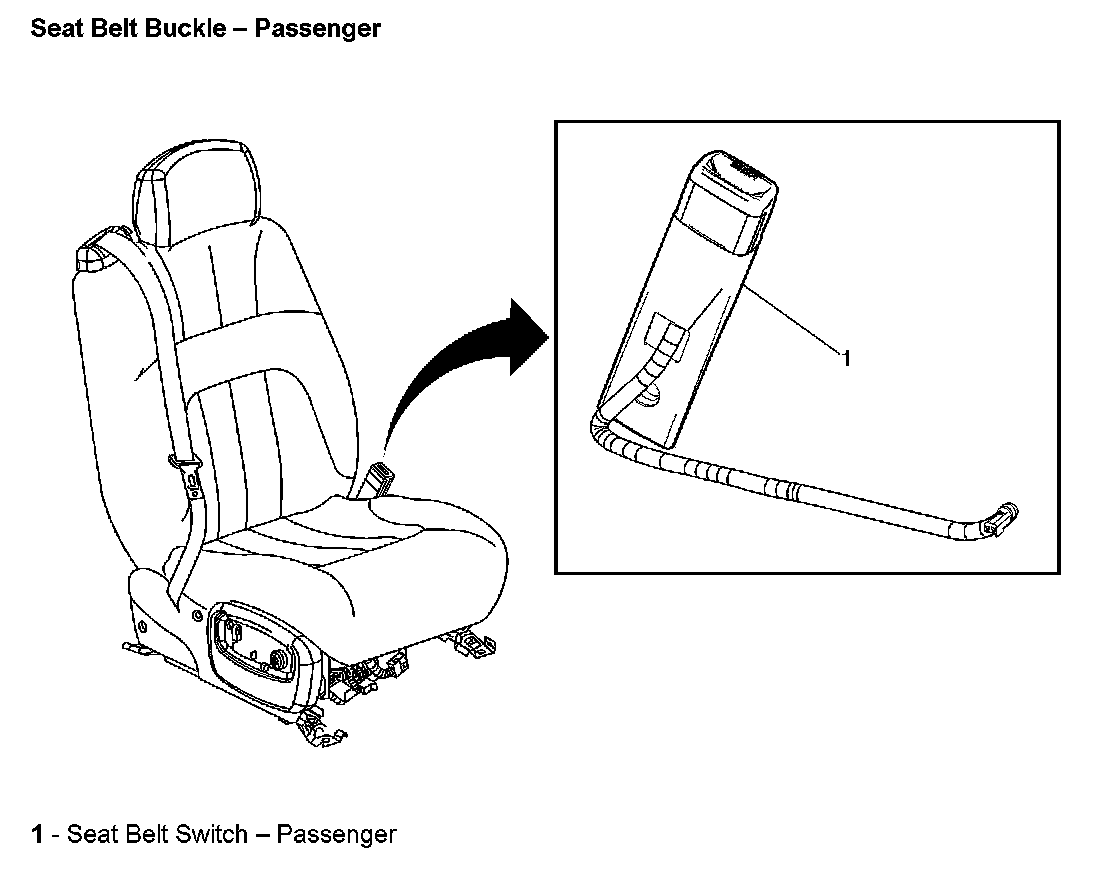 Seat Belt Buckle – Passenger

1

1 - Seat Belt Switch – Passenger