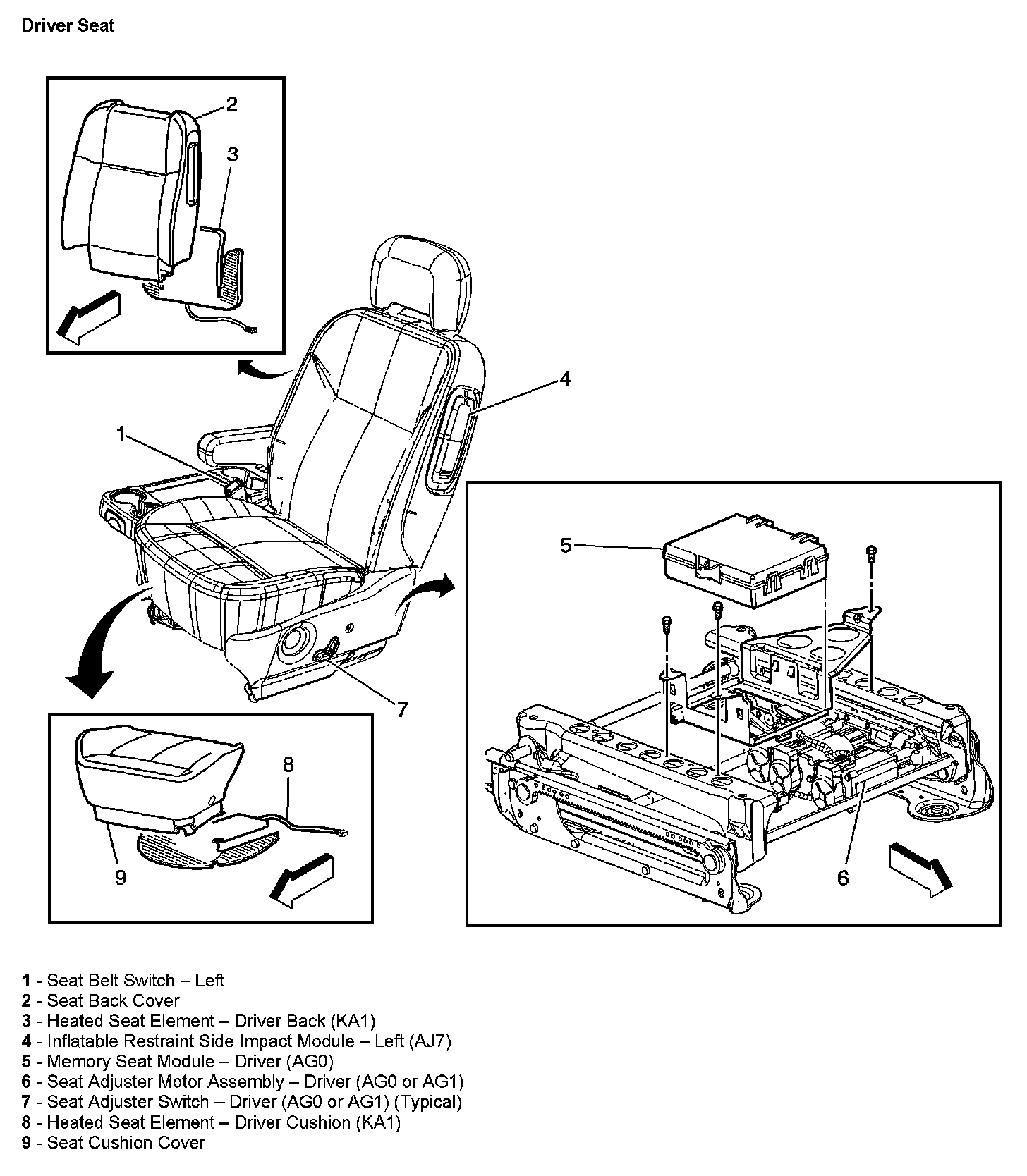 Driver Seat

2
3
4
1
5
7
8
9
6

1 - Seat Belt Switch – Left
2 - Seat Back Cover
3 - Heated Seat Element – Driver Back (KA1)
4 - Inflatable Restraint Side Impact Module – Left (AJ7)
5 - Memory Seat Module – Driver (AG0)
6 - Seat Adjuster Motor Assembly – Driver (AG0 or AG1)
7 - Seat Adjuster Switch – Driver (AG0 or AG1) (Typical)
8 - Heated Seat Element – Driver Cushion (KA1)
9 - Seat Cushion Cover