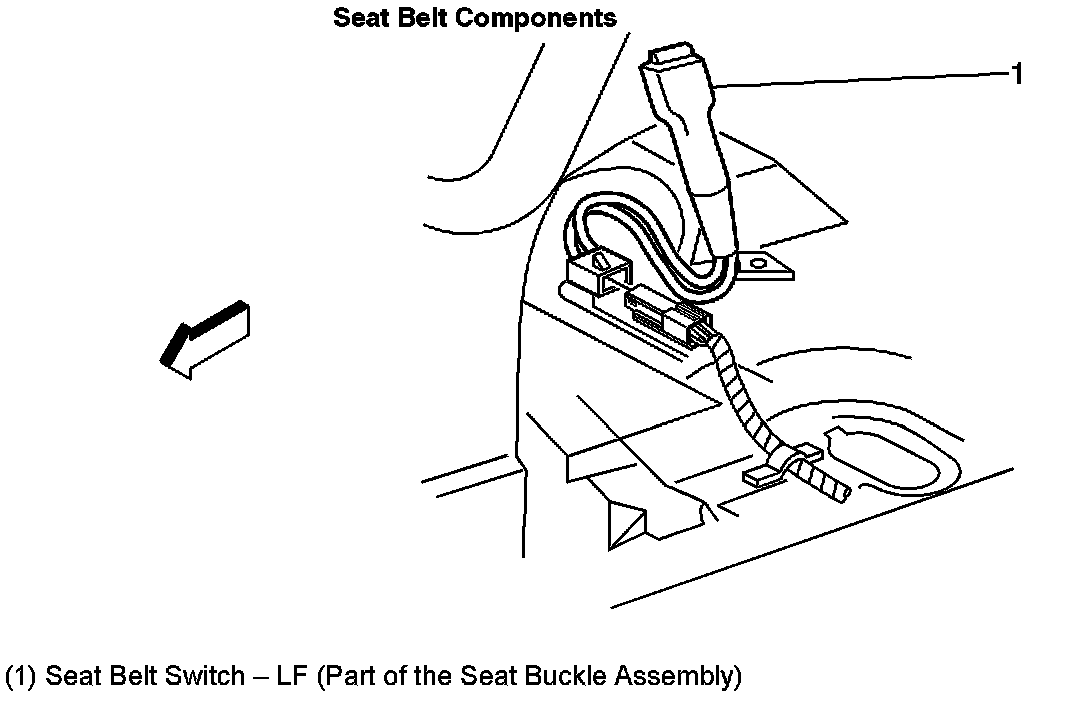 Seat Belt Components

1

(1) Seat Belt Switch – LF (Part of the Seat Buckle Assembly)