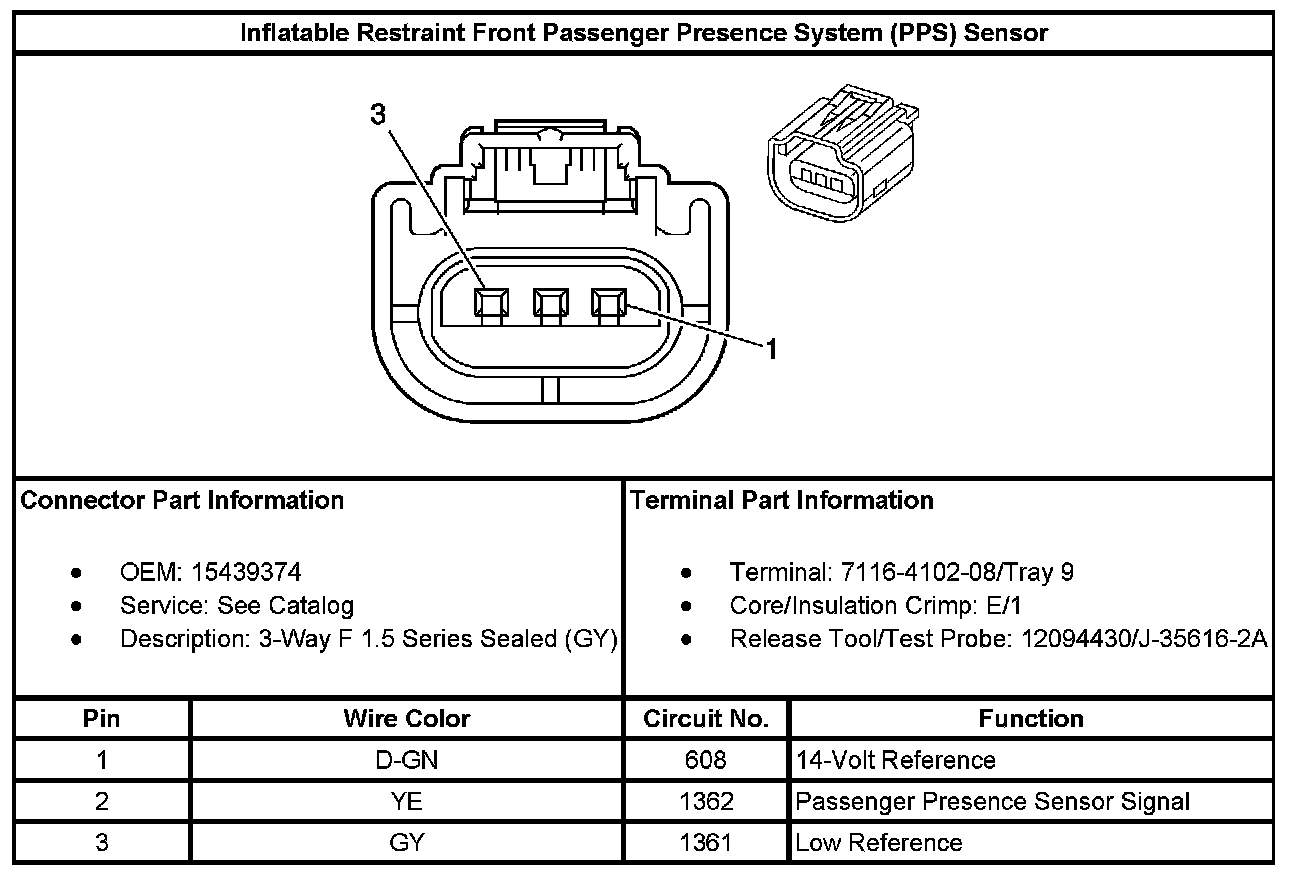 Inflatable Restraint Front Passenger Presence System (PPS) Sensor

3

1

Connector Part Information

- OEM: 15439374
- Service: See Catalog
- Description: 3-Way F 1.5 Series Sealed (GY)

Terminal Part Information

- Terminal: 7116-4102-08/Tray 9
- Core/Insulation Crimp: E/1
- Release Tool/Test Probe: 12094430/J-35616-2A

| Pin | Wire Color | Circuit No. | Function |
|---|---|---|---|
| 1 | D-GN | 608 | 14-Volt Reference |
| 2 | YE | 1362 | Passenger Presence Sensor Signal |
| 3 | GY | 1361 | Low Reference |