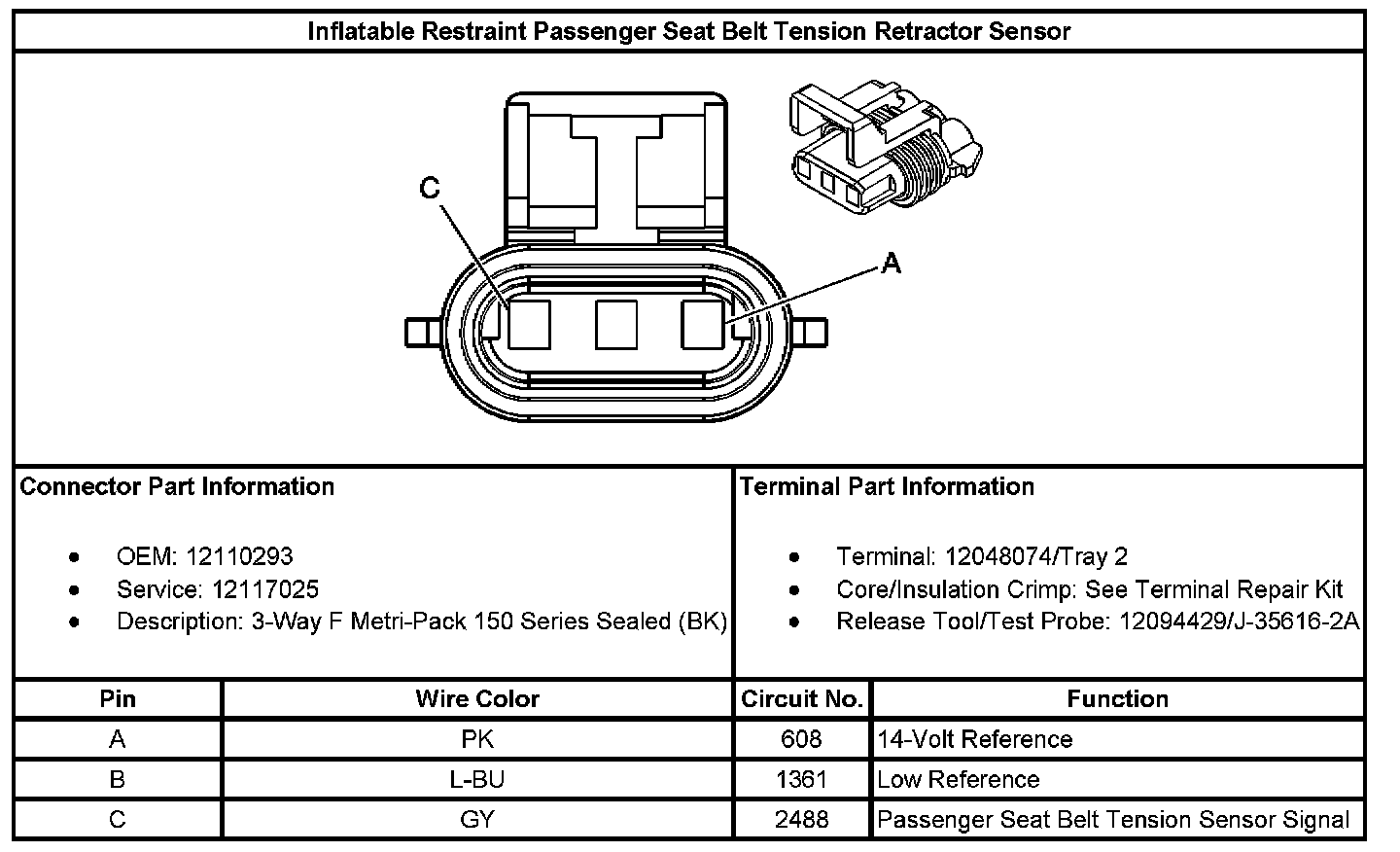 Inflatable Restraint Passenger Seat Belt Tension Retractor Sensor

C

A

Connector Part Information

- OEM: 12110293
- Service: 12117025
- Description: 3-Way F Metri-Pack 150 Series Sealed (BK)

Terminal Part Information

- Terminal: 12048074/Tray 2
- Core/Insulation Crimp: See Terminal Repair Kit
- Release Tool/Test Probe: 12094429/J-35616-2A

| Pin | Wire Color | Circuit No. | Function |
|---|---|---|---|
| A | PK | 608 | 14-Volt Reference |
| B | L-BU | 1361 | Low Reference |
| C | GY | 2488 | Passenger Seat Belt Tension Sensor Signal |