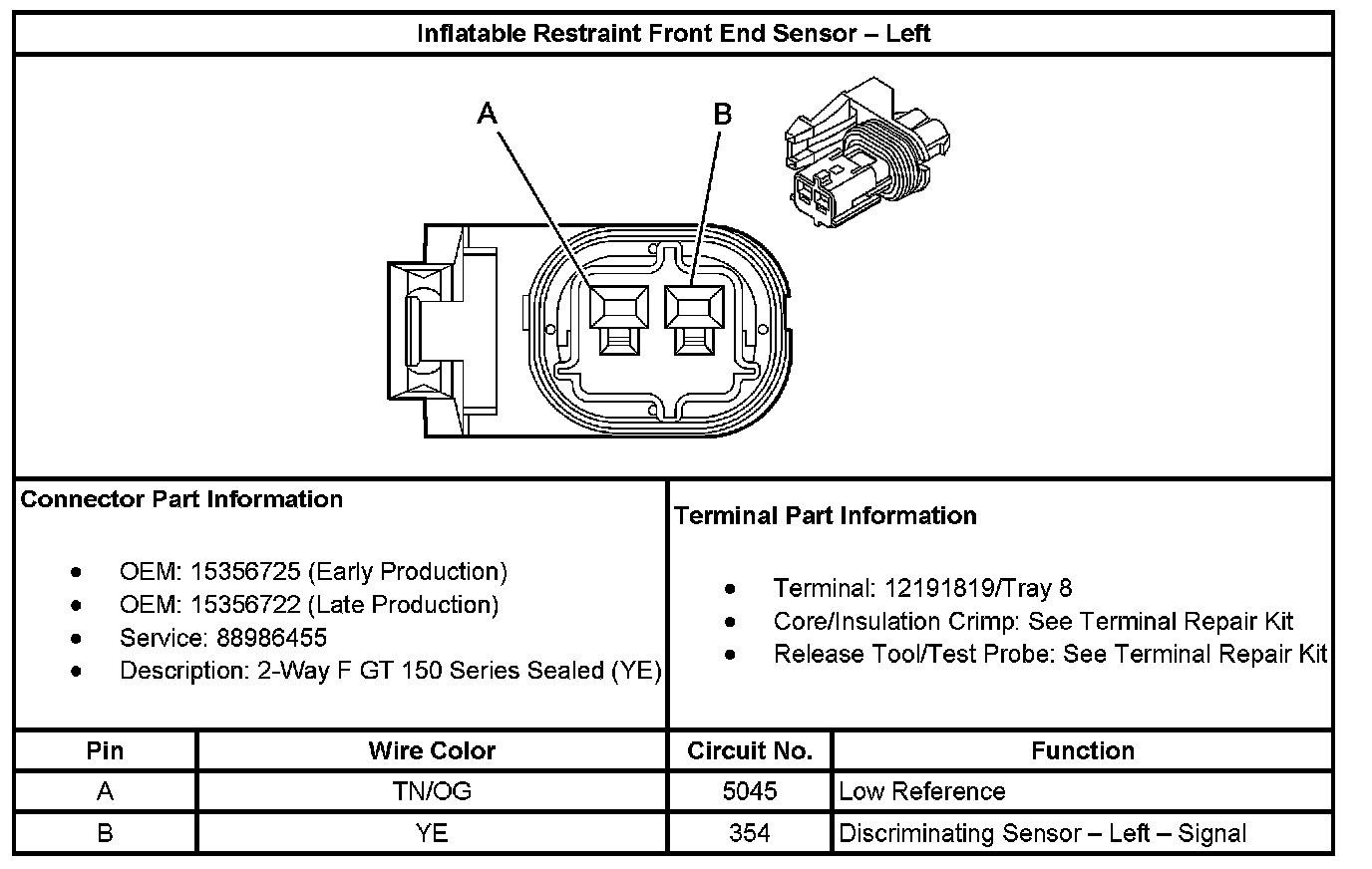 Inflatable Restraint Front End Sensor – Left

A

B

Connector Part Information

- OEM: 15356725 (Early Production)
- OEM: 15356722 (Late Production)
- Service: 88986455
- Description: 2-Way F GT 150 Series Sealed (YE)

Terminal Part Information

- Terminal: 12191819/Tray 8
- Core/Insulation Crimp: See Terminal Repair Kit
- Release Tool/Test Probe: See Terminal Repair Kit

| Pin | Wire Color | Circuit No. | Function |
|---|---|---|---|
| A | TN/OG | 5045 | Low Reference |
| B | YE | 354 | Discriminating Sensor – Left – Signal |