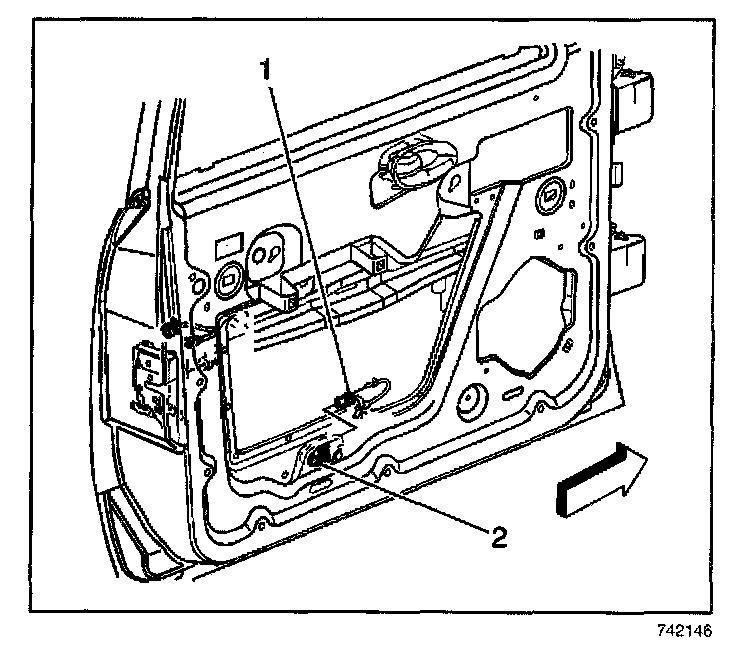 1

2

742146