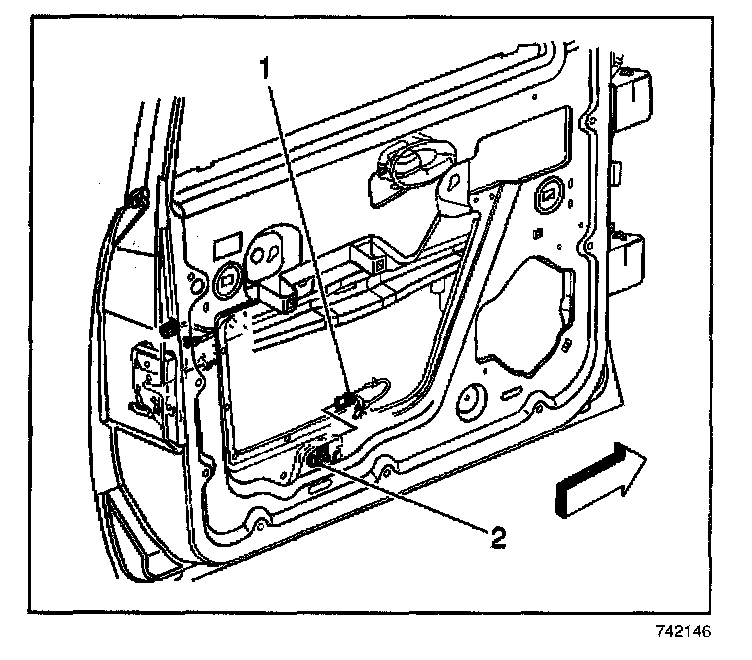 1

2

742146