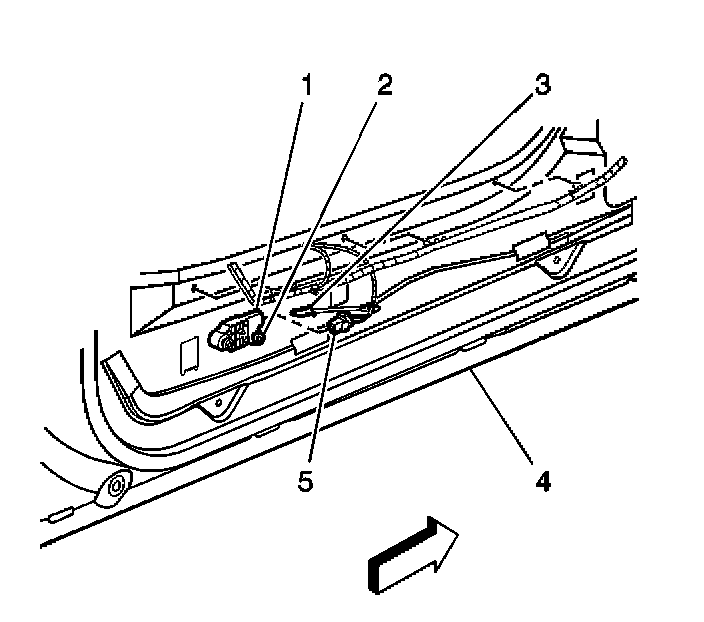 1
2
3
5
4