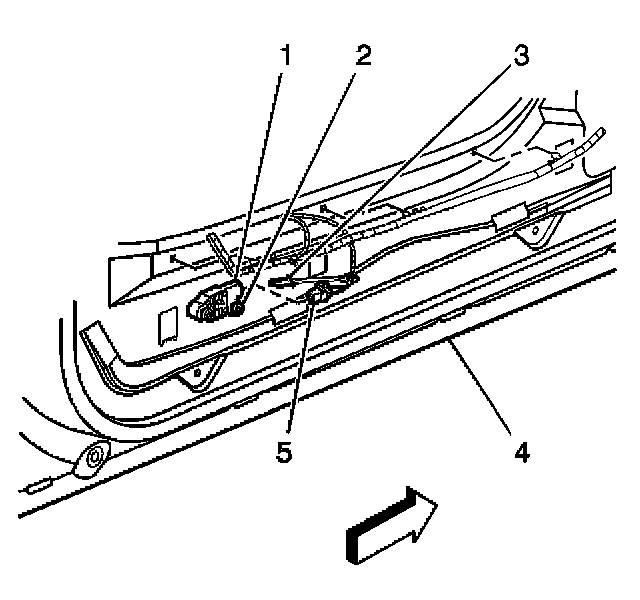 1
2
3
5
4