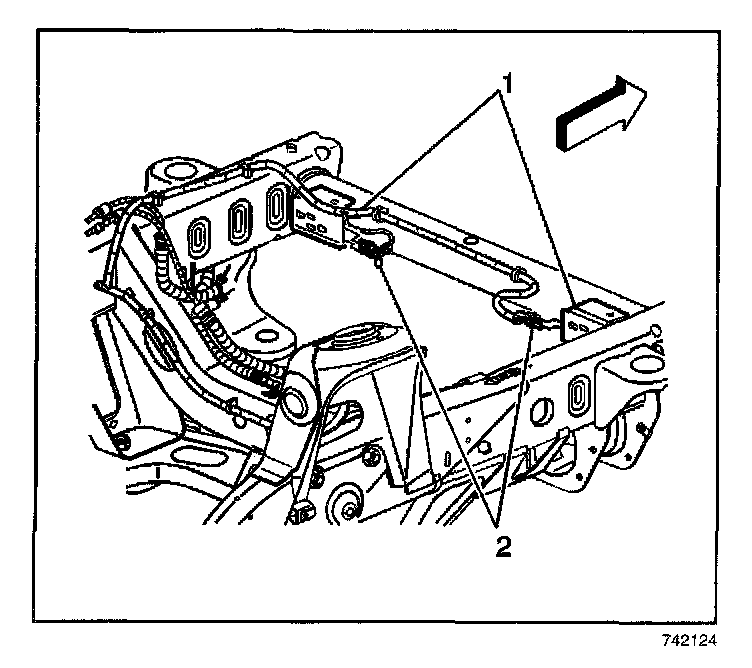 1

2

742124