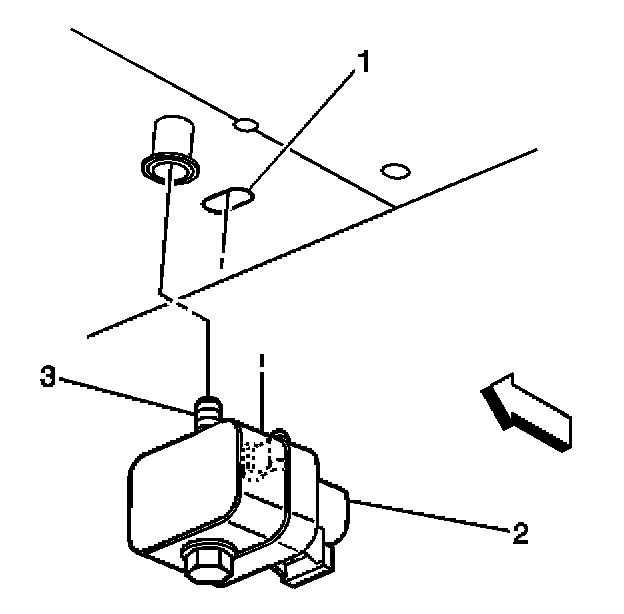 1
3
2