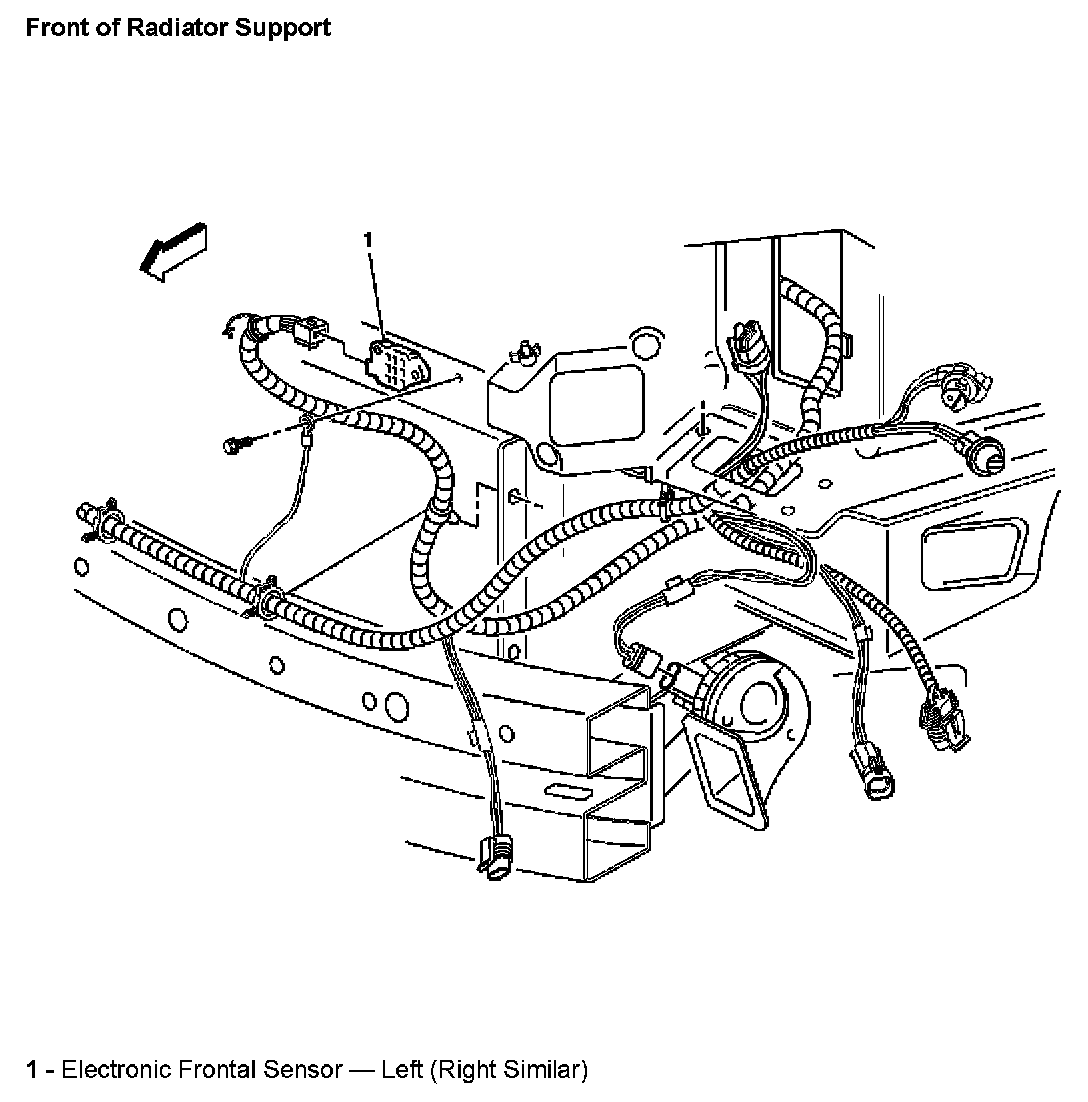 Front of Radiator Support

1

1 - Electronic Frontal Sensor — Left (Right Similar)